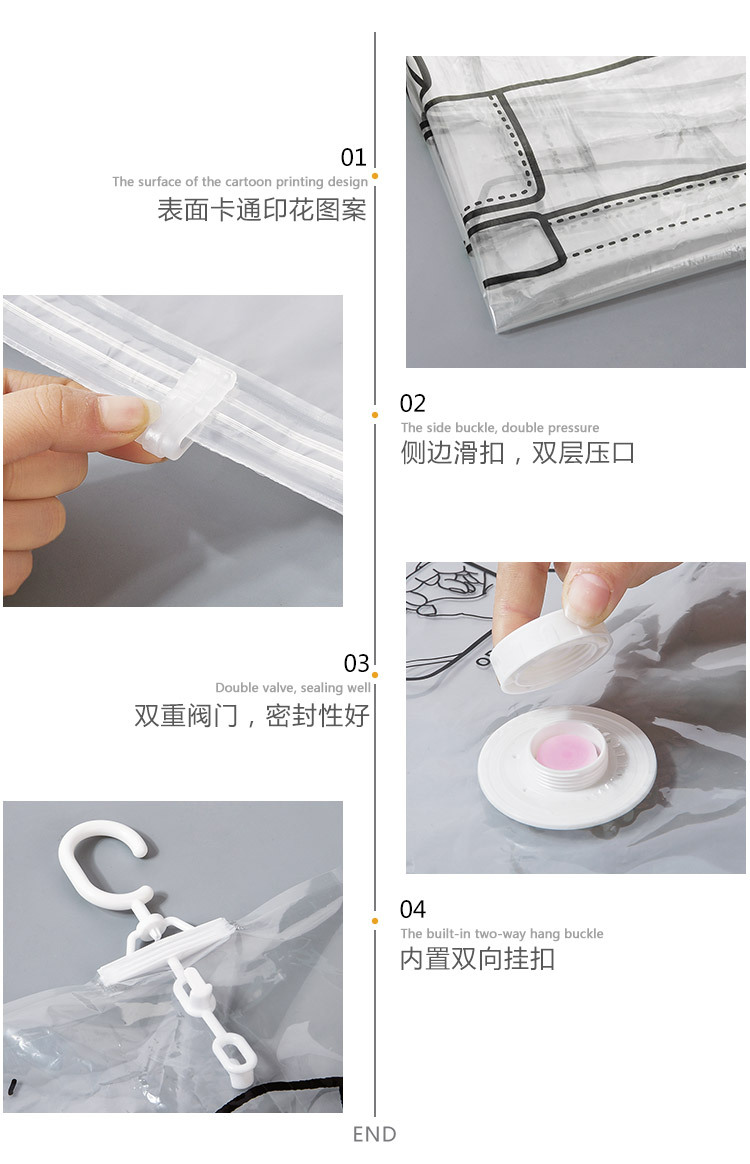 01
The surface of the cartoon printing design
表面卡通印花图案

02
The side buckle, double pressure
侧边滑扣，双层压口

03
Double valve, sealing well
双重阀门，密封性好

04
The built-in two-way hang buckle
内置双向挂扣

END