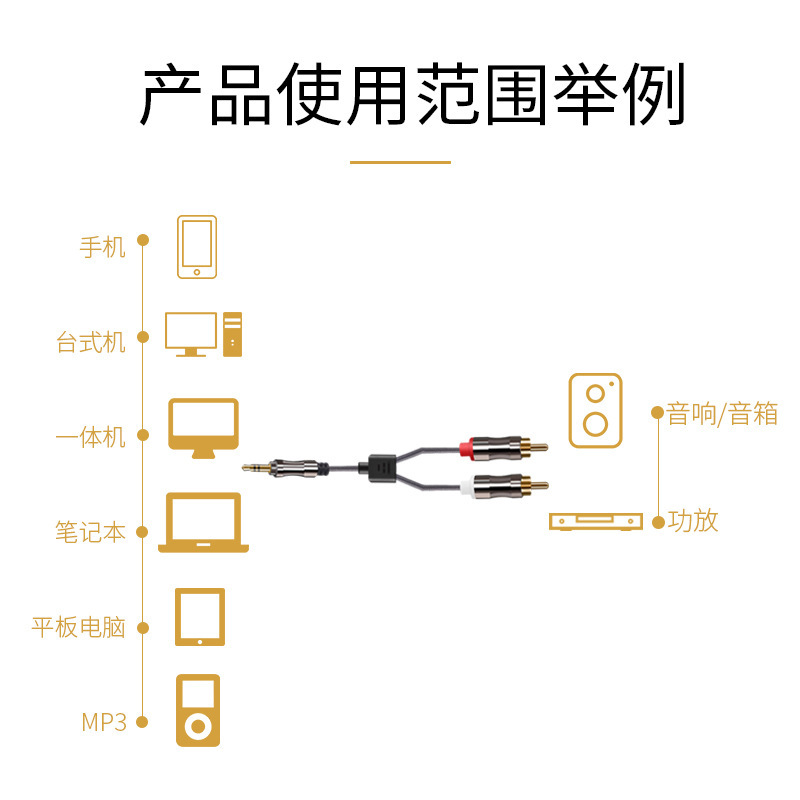 产品使用范围举例

手机

台式机

一体机

笔记本

平板电脑

MP3

音响/音箱

功放