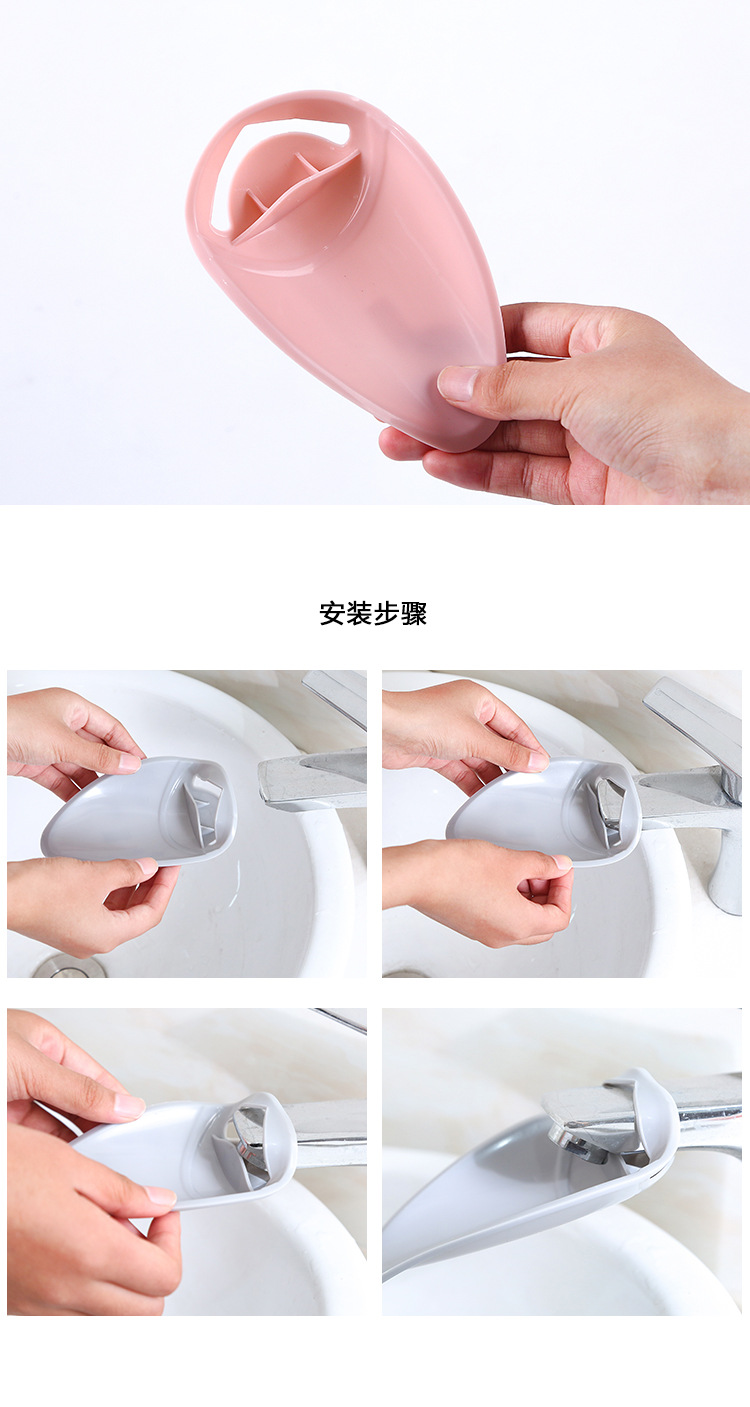 安装步骤