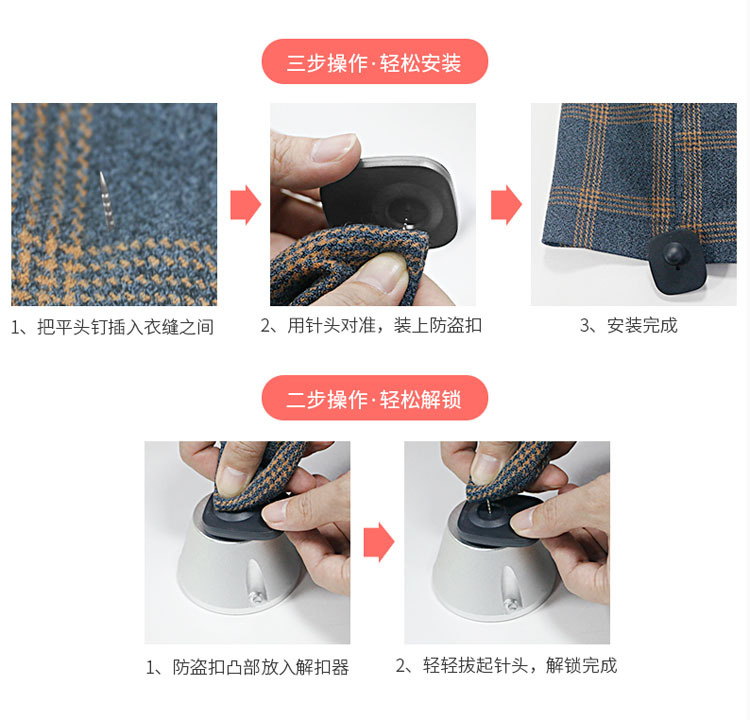 三步操作·轻松安装

1、把平头钉插入衣缝之间

2、用针头对准，装上防盗扣

3、安装完成

二步操作·轻松解锁

1、防盗扣凸部放入解扣器

2、轻轻拔起针头，解锁完成