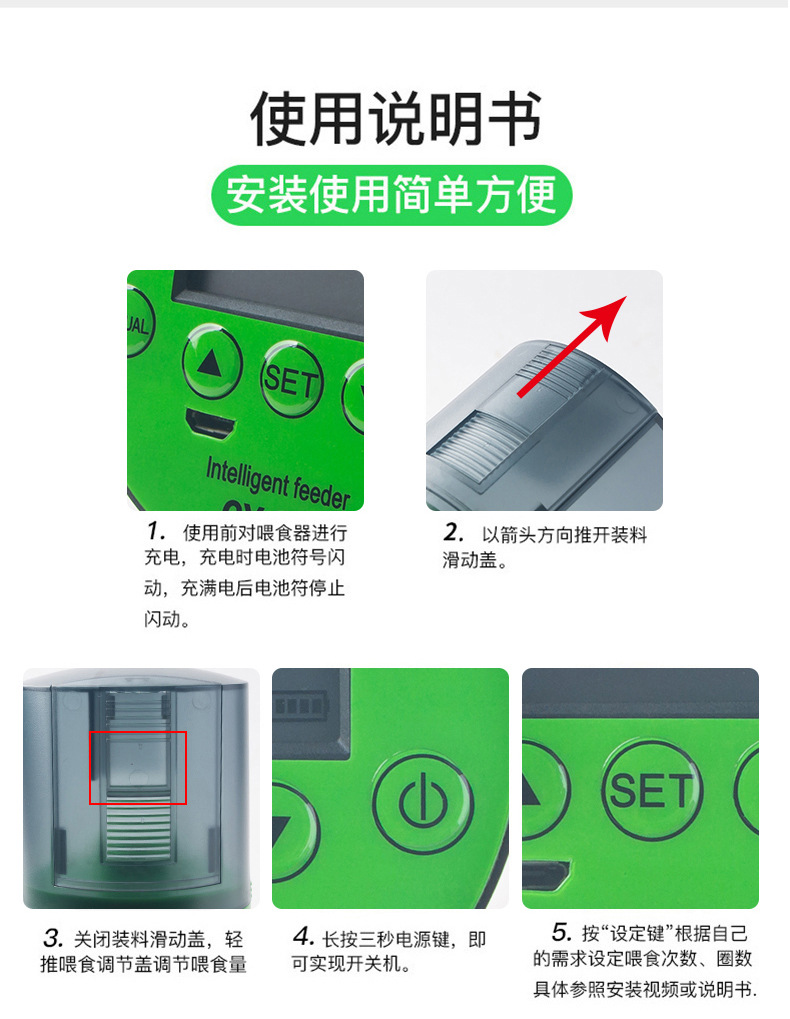 使用说明书

安装使用简单方便

UAL

SET

Intelligent feeder

1. 使用前对喂食器进行充电，充电时电池符号闪动，充满电后电池符停止闪动。

2. 以箭头方向推开装料滑动盖。

SET

3. 关闭装料滑动盖，轻推喂食调节盖调节喂食量

4. 长按三秒电源键，即可实现开关机。

5. 按“设定键”根据自己的需求设定喂食次数、圈数具体参照安装视频或说明书.