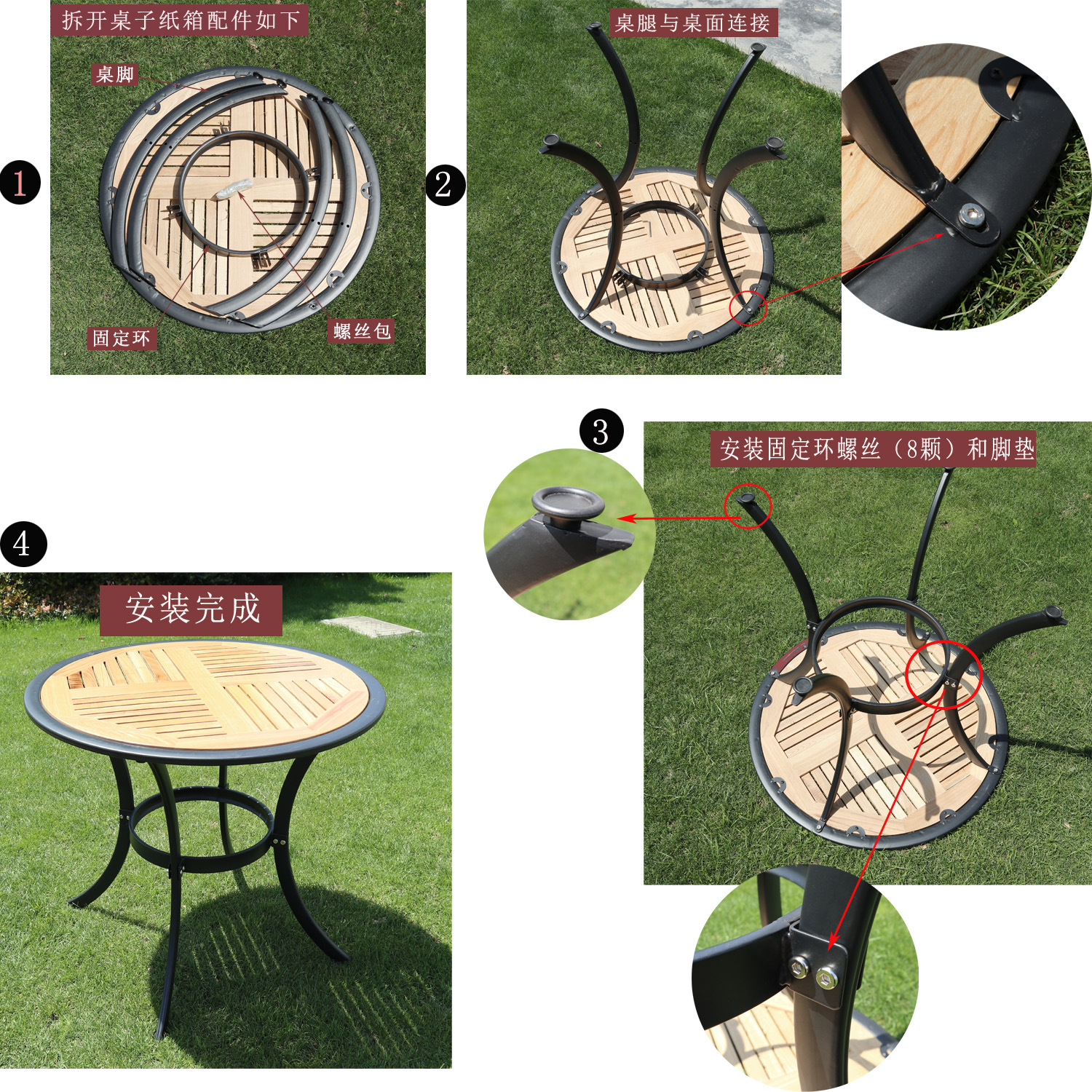 1

拆开桌子纸箱配件如下

桌脚

固定环

螺丝包

2

桌腿与桌面连接

3

安装固定环螺丝（8颗）和脚垫

4

安装完成