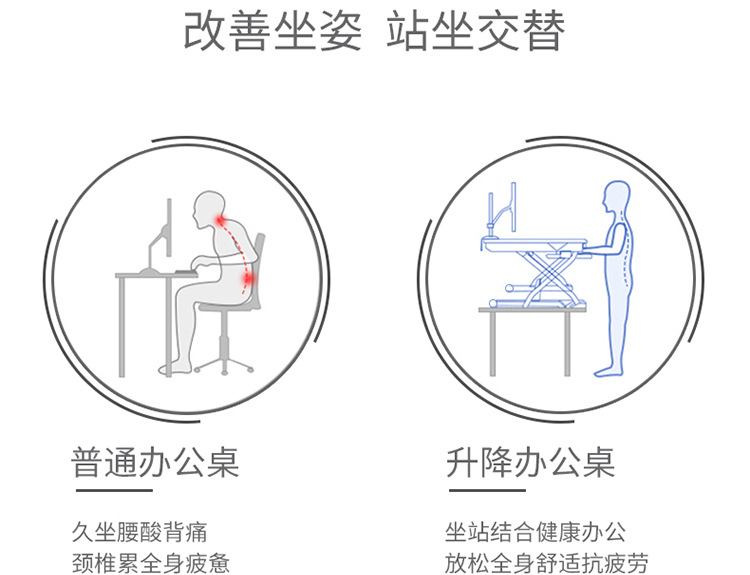 改善坐姿 站坐交替

普通办公桌

久坐腰酸背痛
颈椎累全身疲惫

升降办公桌

坐站结合健康办公
放松全身舒适抗疲劳