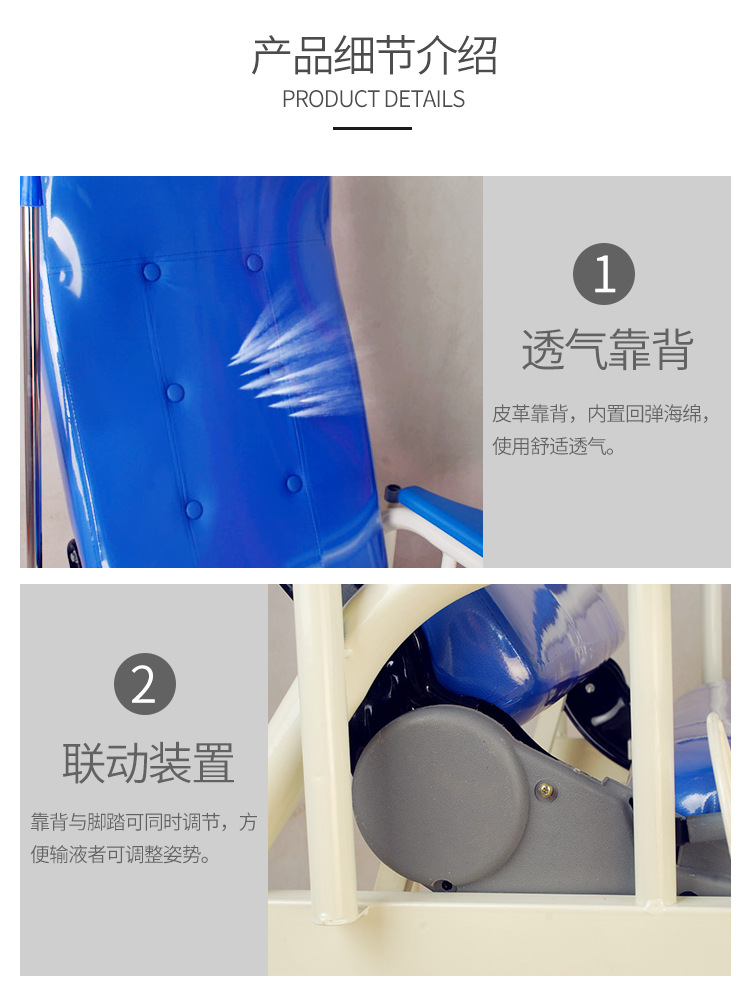 产品细节介绍
PRODUCT DETAILS

1
透气靠背
皮革靠背，内置回弹海绵，使用舒适透气。

2
联动装置
靠背与脚踏可同时调节，方便输液者可调整姿势。