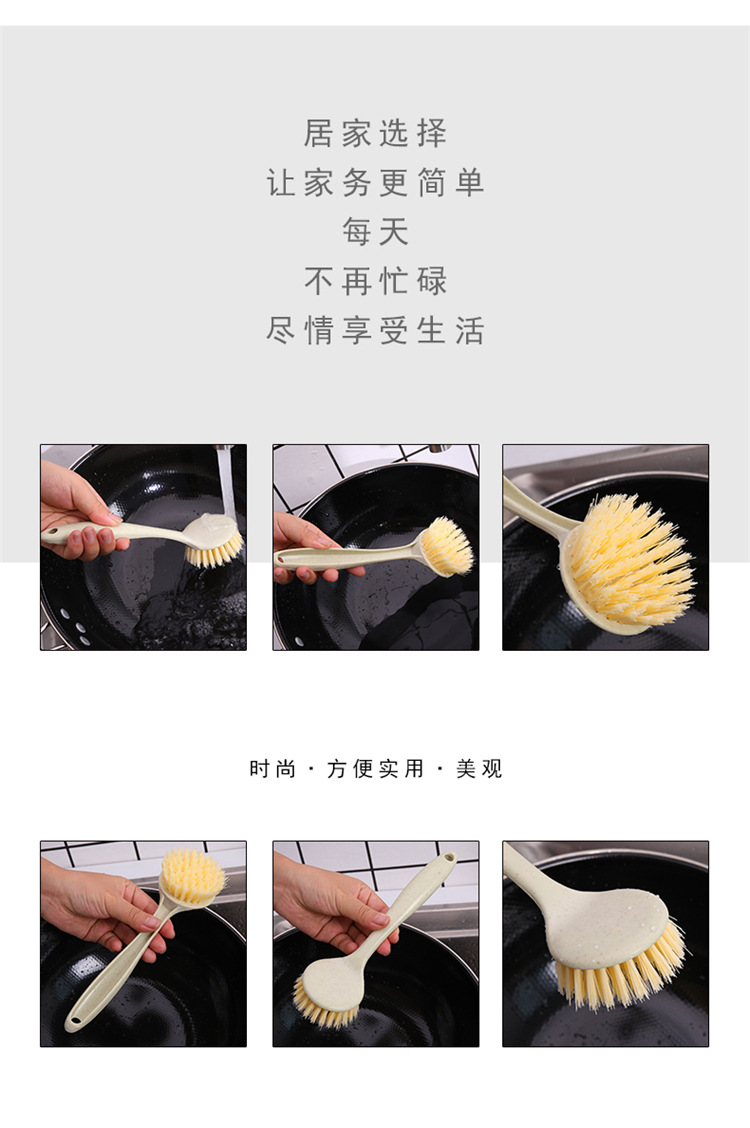 居家选择
让家务更简单
每天
不再忙碌
尽情享受生活

时尚 · 方便实用 · 美观