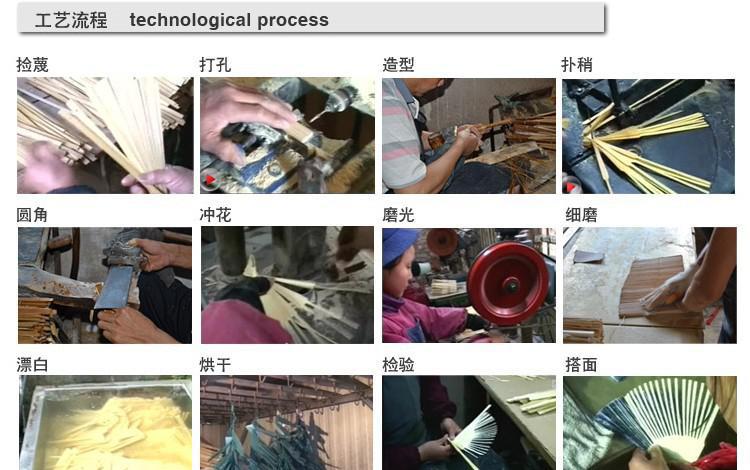 工艺流程 technological process

捡蔑

打孔

造型

扑稍

圆角

冲花

磨光

细磨

漂白

烘干

检验

搭面