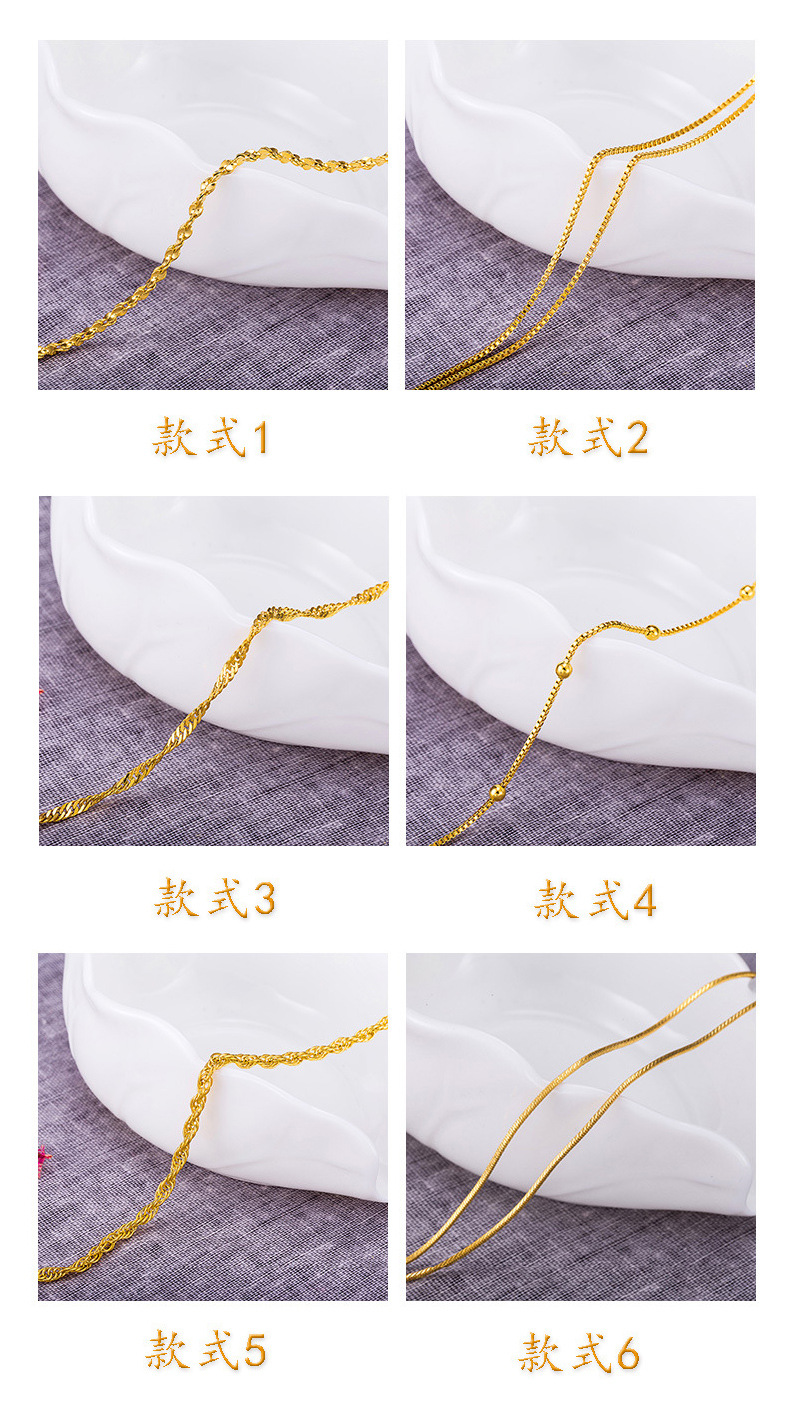 款式1

款式2

款式3

款式4

款式5

款式6