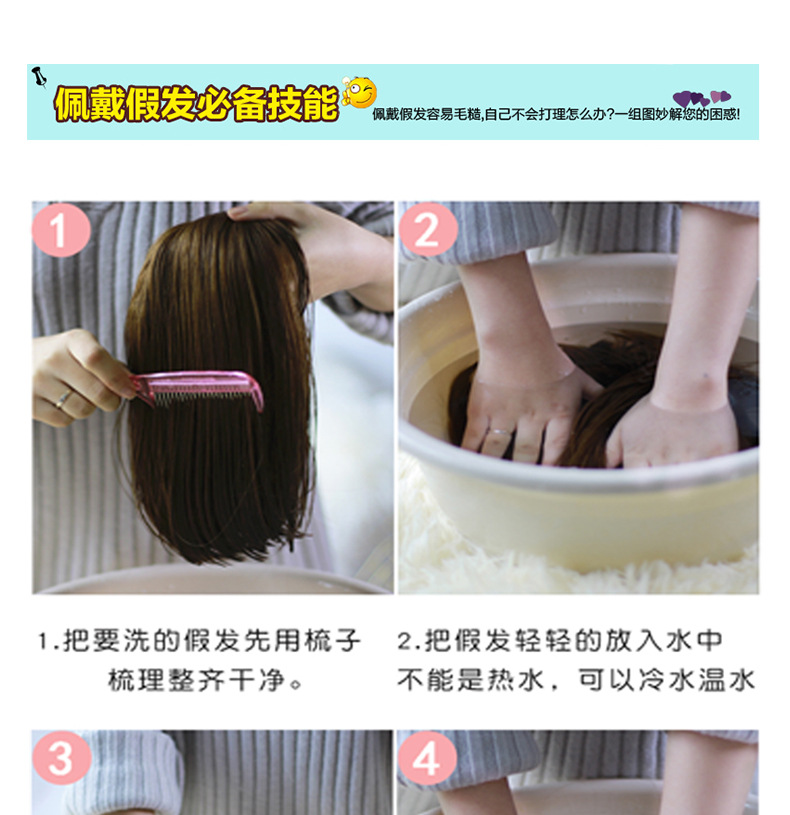 佩戴假发必备技能

佩戴假发容易毛糙,自己不会打理怎么办?一组图妙解您的困惑!

1

2

1.把要洗的假发先用梳子梳理整齐干净。

2.把假发轻轻的放入水中不能是热水，可以冷水温水

3

4