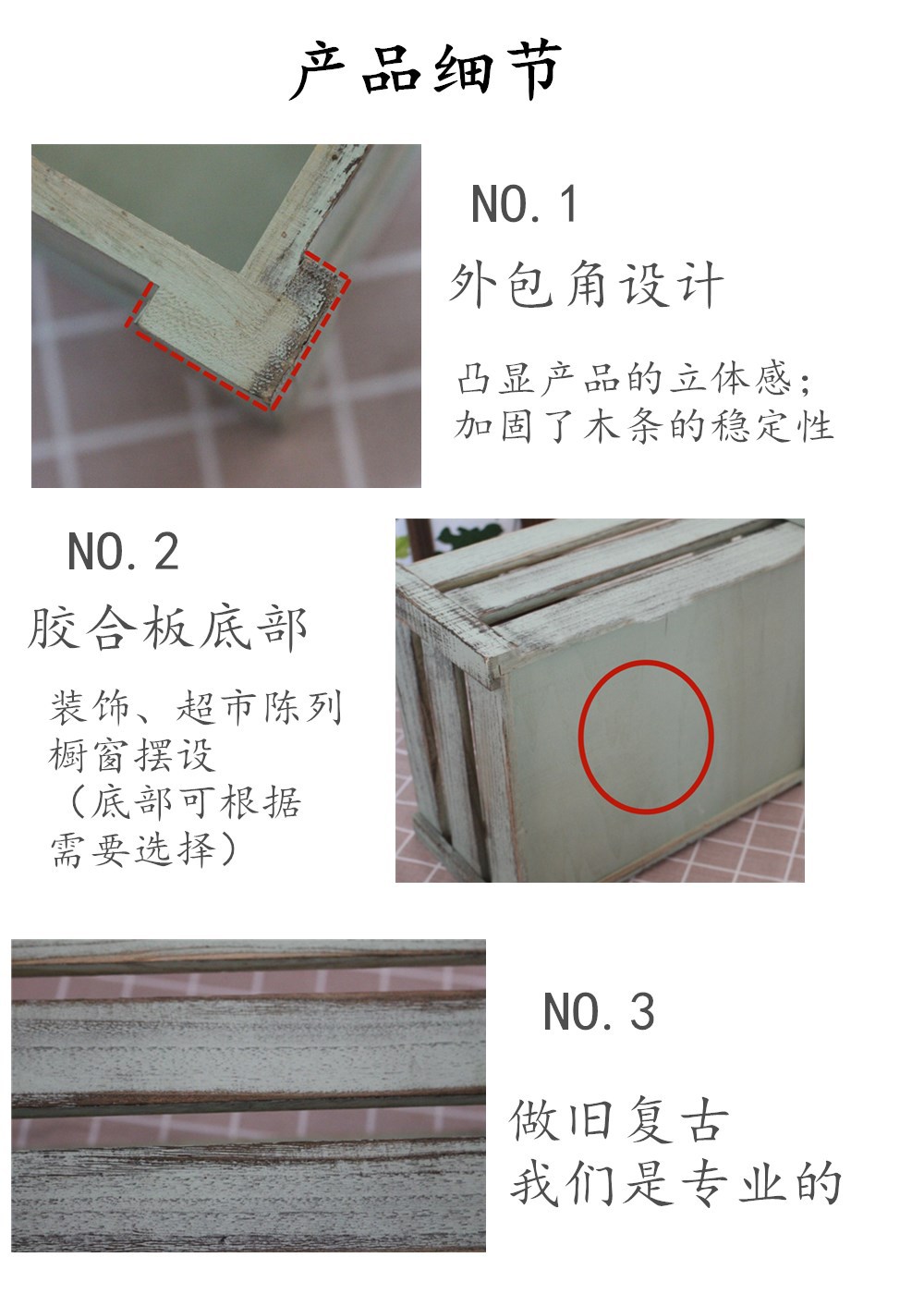 产品细节

NO.1

外包角设计

凸显产品的立体感;
加固了木条的稳定性

NO.2

胶合板底部

装饰、超市陈列
橱窗摆设
（底部可根据
需要选择）

NO.3

做旧复古
我们是专业的