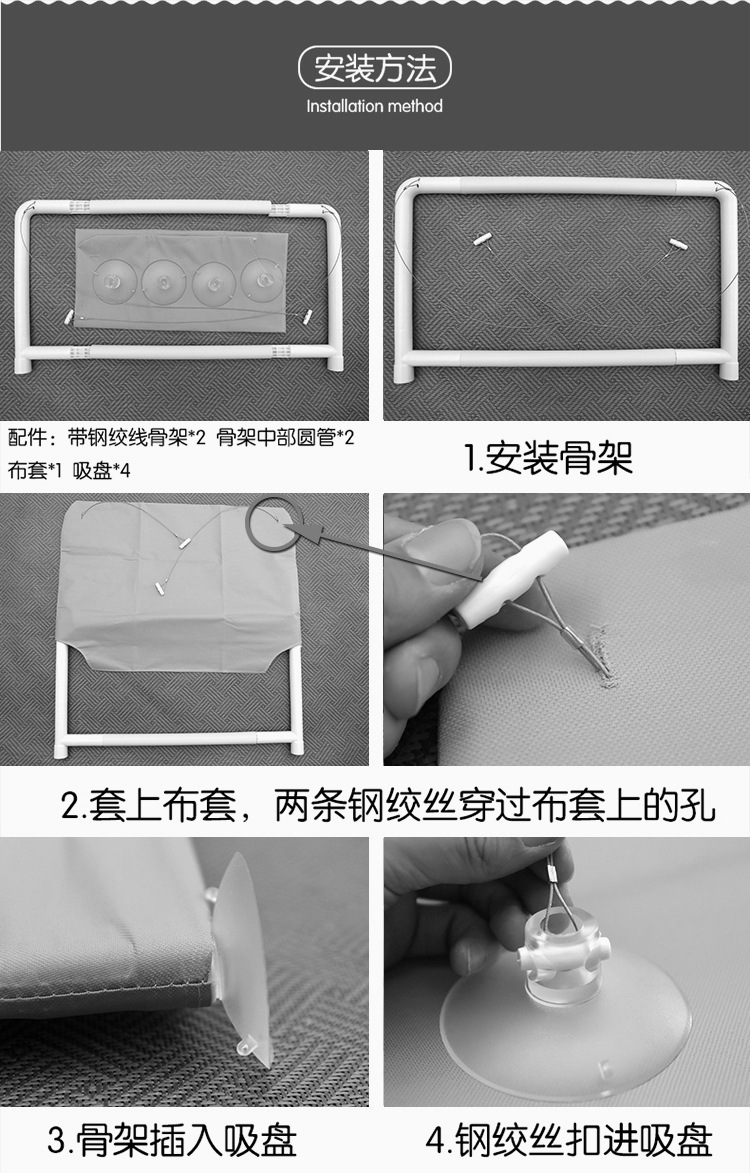 安装方法
Installation method

配件：带钢绞线骨架*2 骨架中部圆管*2
布套*1 吸盘*4

1.安装骨架

2.套上布套，两条钢绞丝穿过布套上的孔

3.骨架插入吸盘

4.钢绞丝扣进吸盘