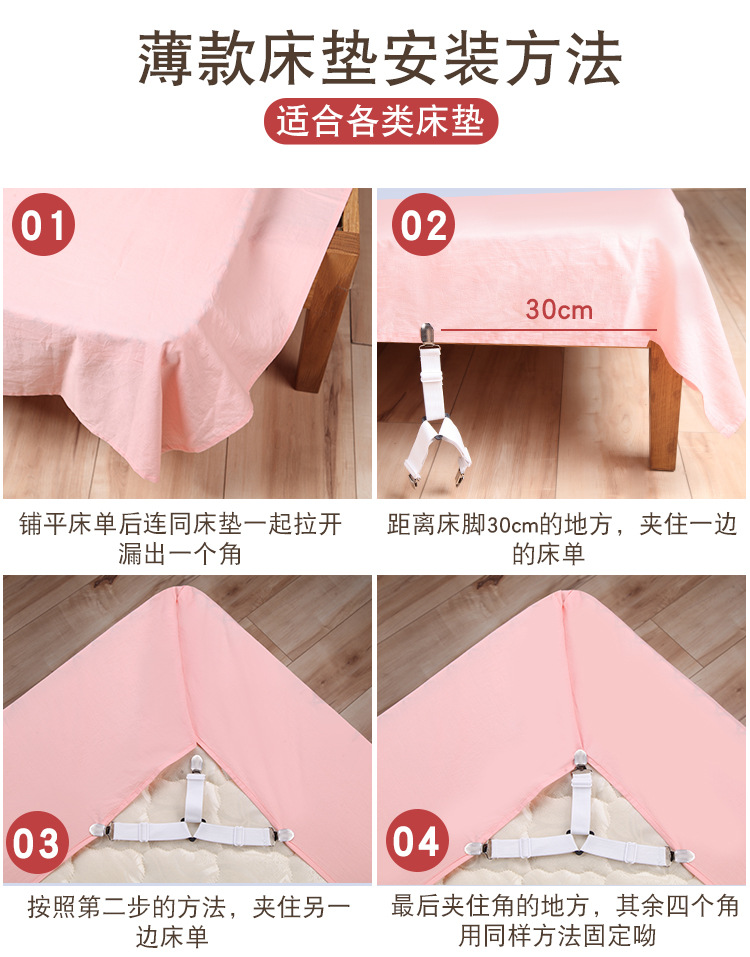 薄款床垫安装方法

适合各类床垫

01

铺平床单后连同床垫一起拉开漏出一个角

02

30cm

距离床脚30cm的地方，夹住一边的床单

03

按照第二步的方法，夹住另一边床单

04

最后夹住角的地方，其余四个角用同样方法固定呦