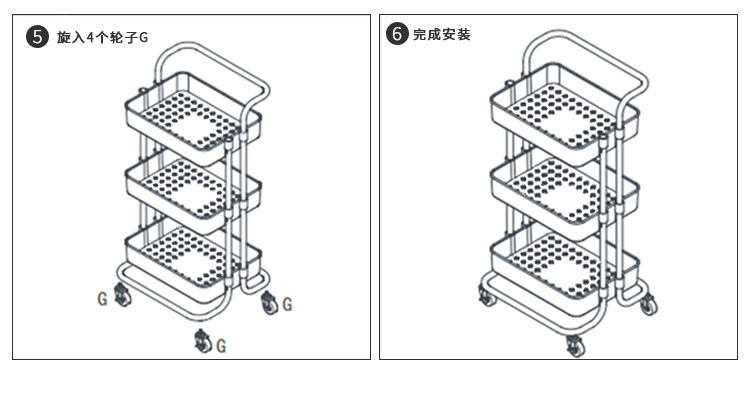 5 旋入4个轮子G

G

G

G

6 完成安装