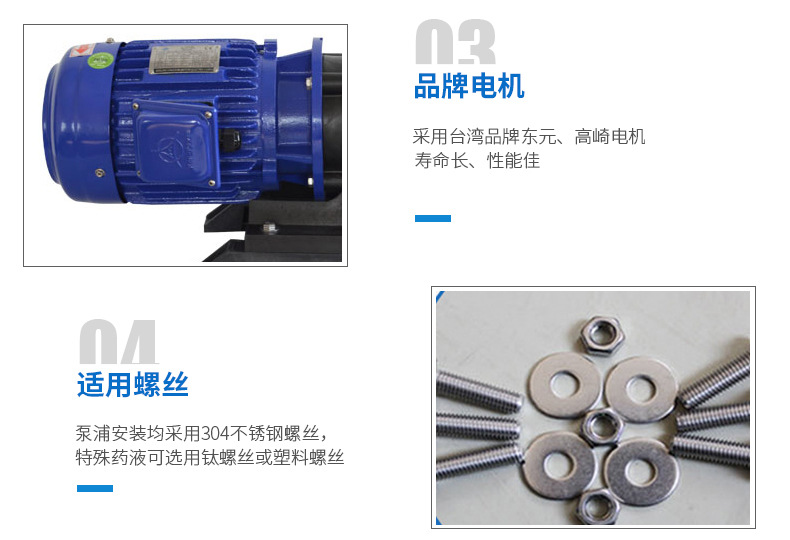 03
品牌电机

采用台湾品牌东元、高崎电机
寿命长、性能佳

04
适用螺丝

泵浦安装均采用304不锈钢螺丝，
特殊药液可选用钛螺丝或塑料螺丝