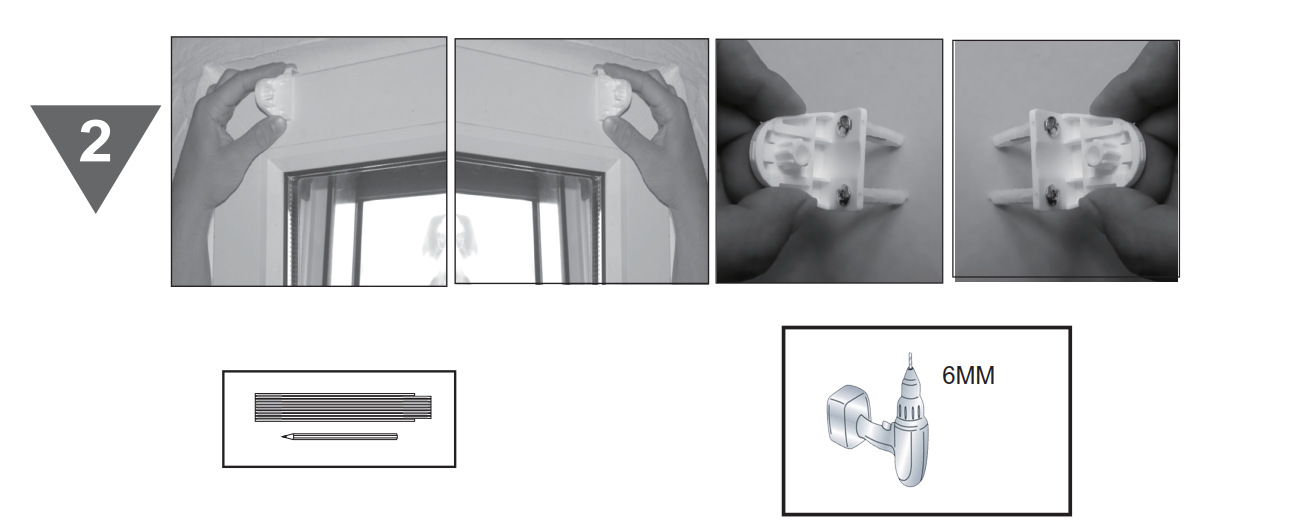 2

6MM