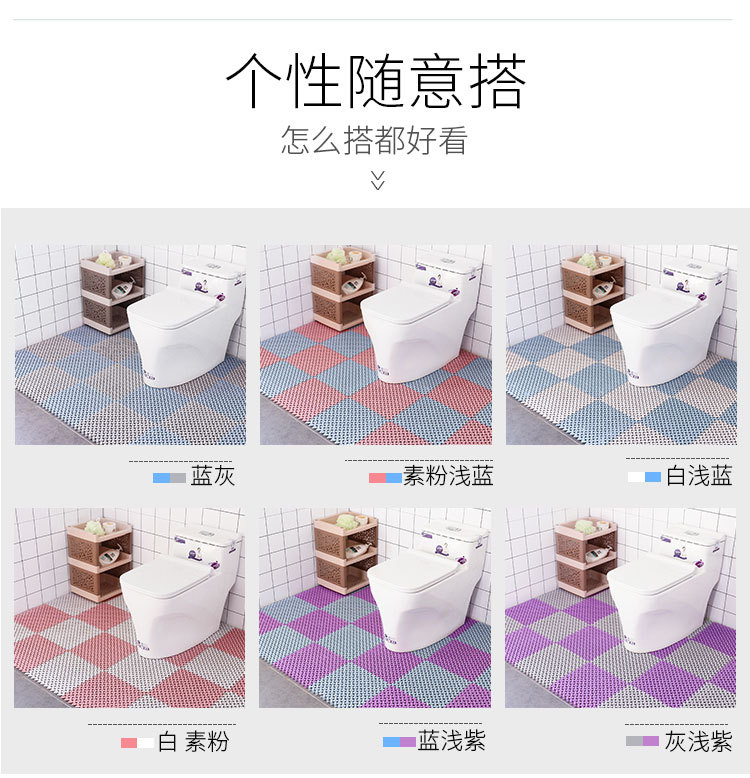 个性随意搭

怎么搭都好看

蓝灰

素粉浅蓝

白浅蓝

白 素粉

蓝浅紫

灰浅紫