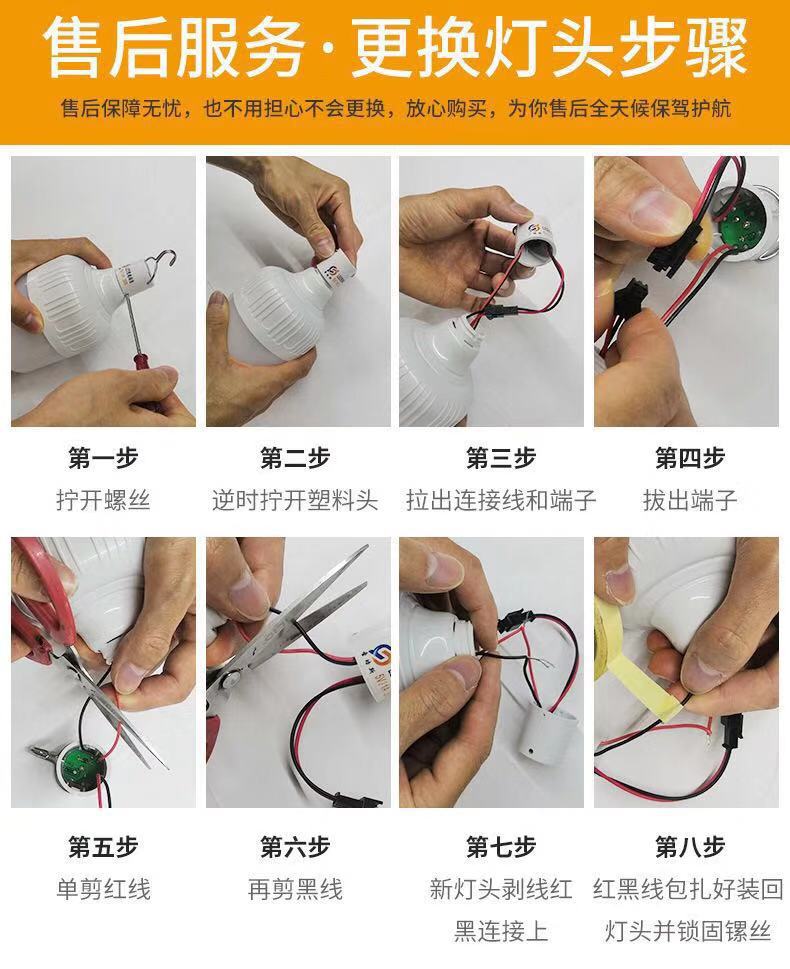 售后服务·更换灯头步骤

售后保障无忧，也不用担心不会更换，放心购买，为你售后全天候保驾护航

第一步
拧开螺丝

第二步
逆时拧开塑料头

第三步
拉出连接线和端子

第四步
拔出端子

第五步
单剪红线

第六步
再剪黑线

第七步
新灯头剥线红黑连接上

第八步
红黑线包扎好装回灯头并锁固镙丝