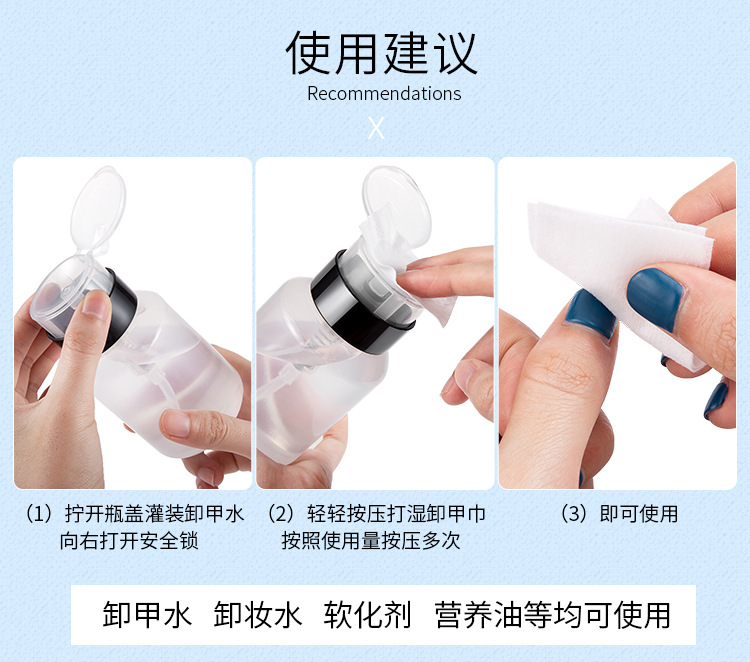 使用建议
Recommendations
X

（1）拧开瓶盖灌装卸甲水
向右打开安全锁

（2）轻轻按压打湿卸甲巾
按照使用量按压多次

（3）即可使用

卸甲水 卸妆水 软化剂 营养油等均可使用