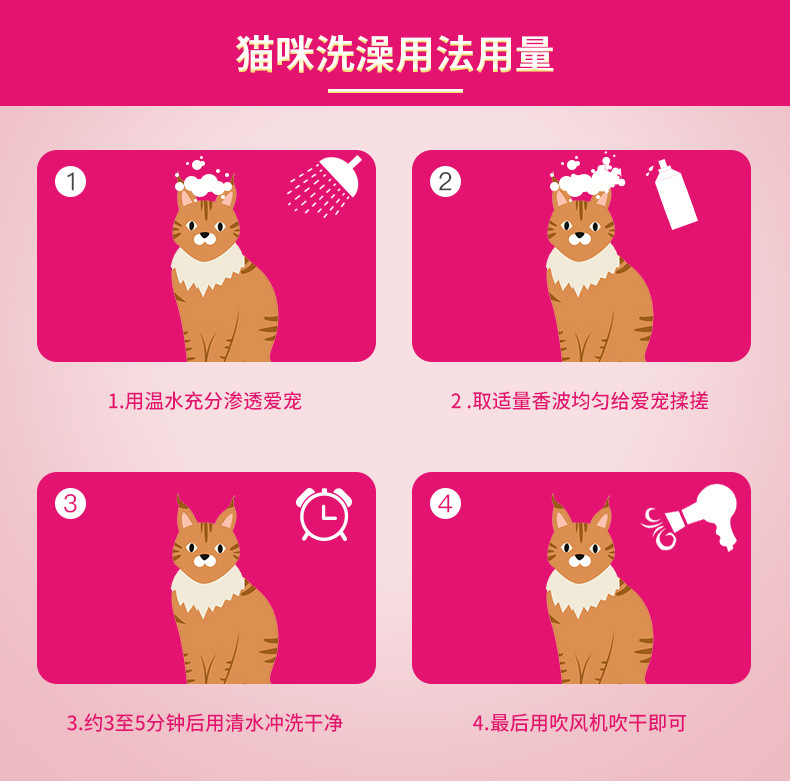 猫咪洗澡用法用量

1

1.用温水充分渗透爱宠

2

2 .取适量香波均匀给爱宠揉搓

3

3.约3至5分钟后用清水冲洗干净

4

4.最后用吹风机吹干即可