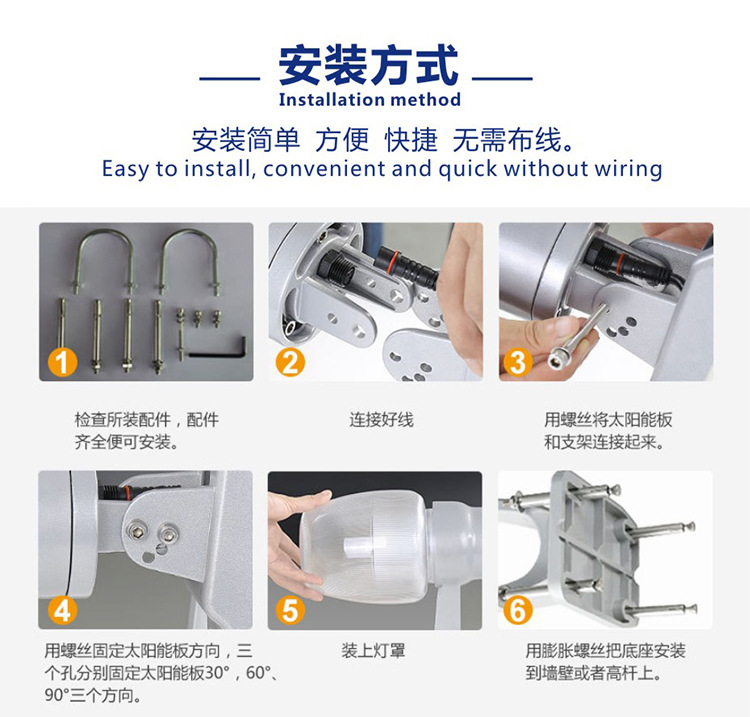 安装方式
Installation method

安装简单 方便 快捷 无需布线。
Easy to install, convenient and quick without wiring

1
检查所装配件，配件齐全便可安装。

2
连接好线

3
用螺丝将太阳能板和支架连接起来。

4
用螺丝固定太阳能板方向，三个孔分别固定太阳能板30°，60°、90°三个方向。

5
装上灯罩

6
用膨胀螺丝把底座安装到墙壁或者高杆上。