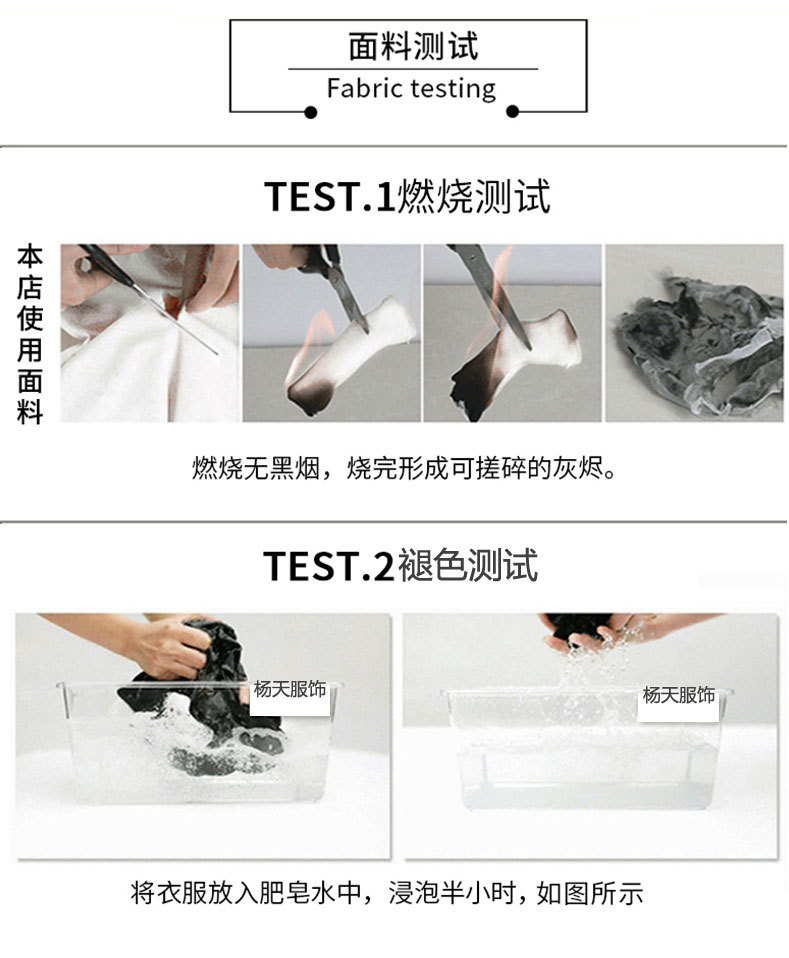 面料测试
Fabric testing

TEST.1燃烧测试

本店使用面料

燃烧无黑烟，烧完形成可搓碎的灰烬。

TEST.2褪色测试

杨天服饰

杨天服饰

将衣服放入肥皂水中，浸泡半小时，如图所示