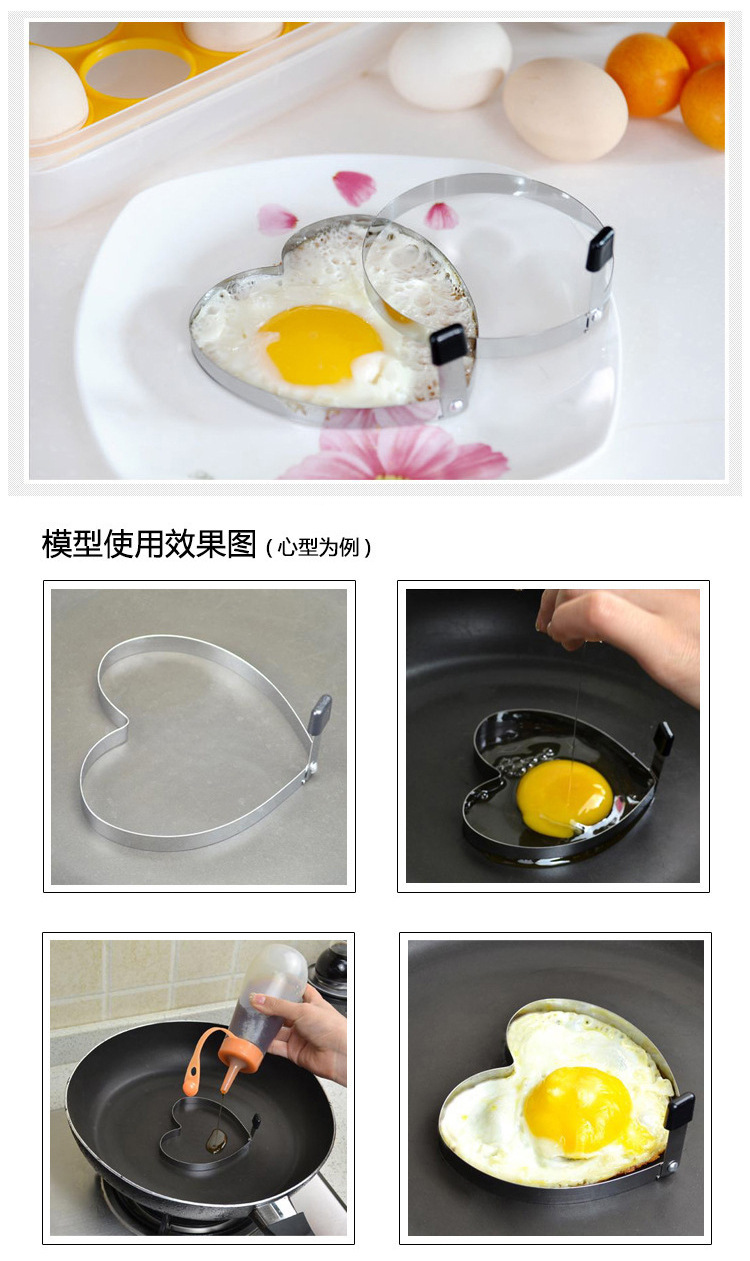 模型使用效果图（心型为例）