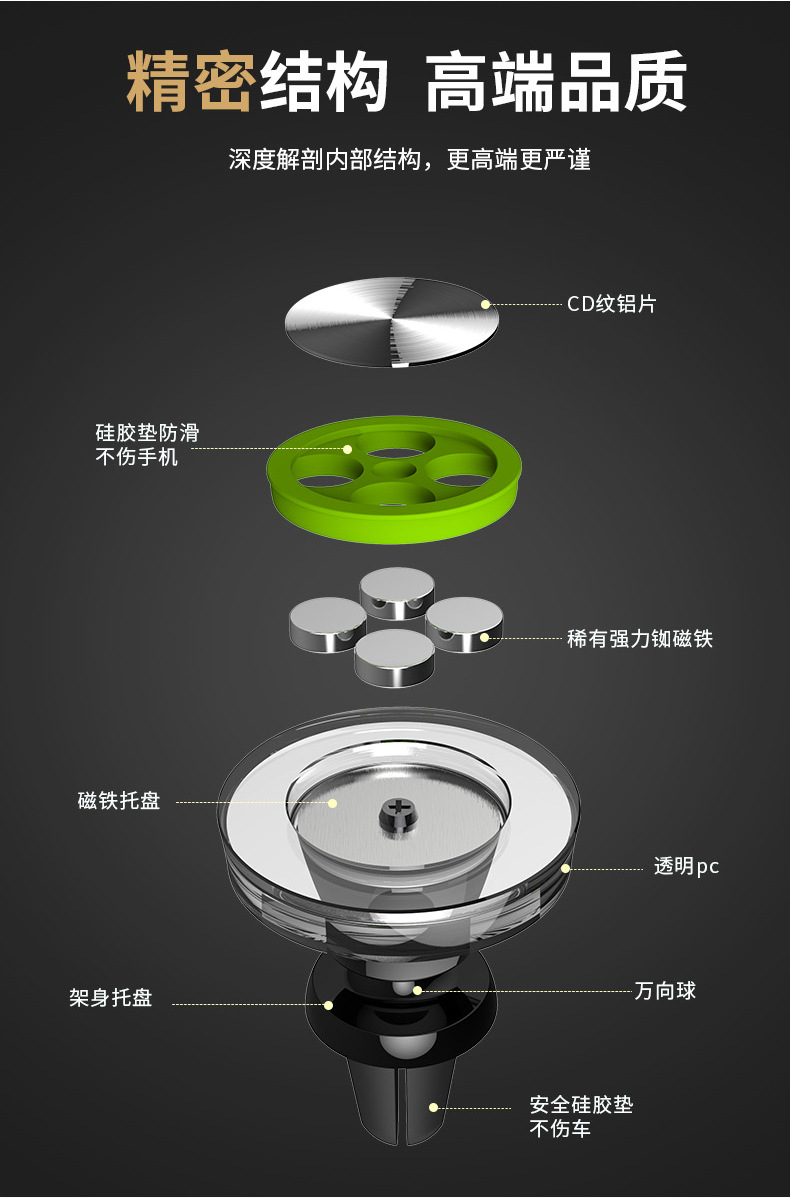 精密结构 高端品质

深度解剖内部结构，更高端更严谨

CD纹铝片

硅胶垫防滑
不伤手机

稀有强力铷磁铁

磁铁托盘

透明pc

架身托盘

万向球

安全硅胶垫
不伤车