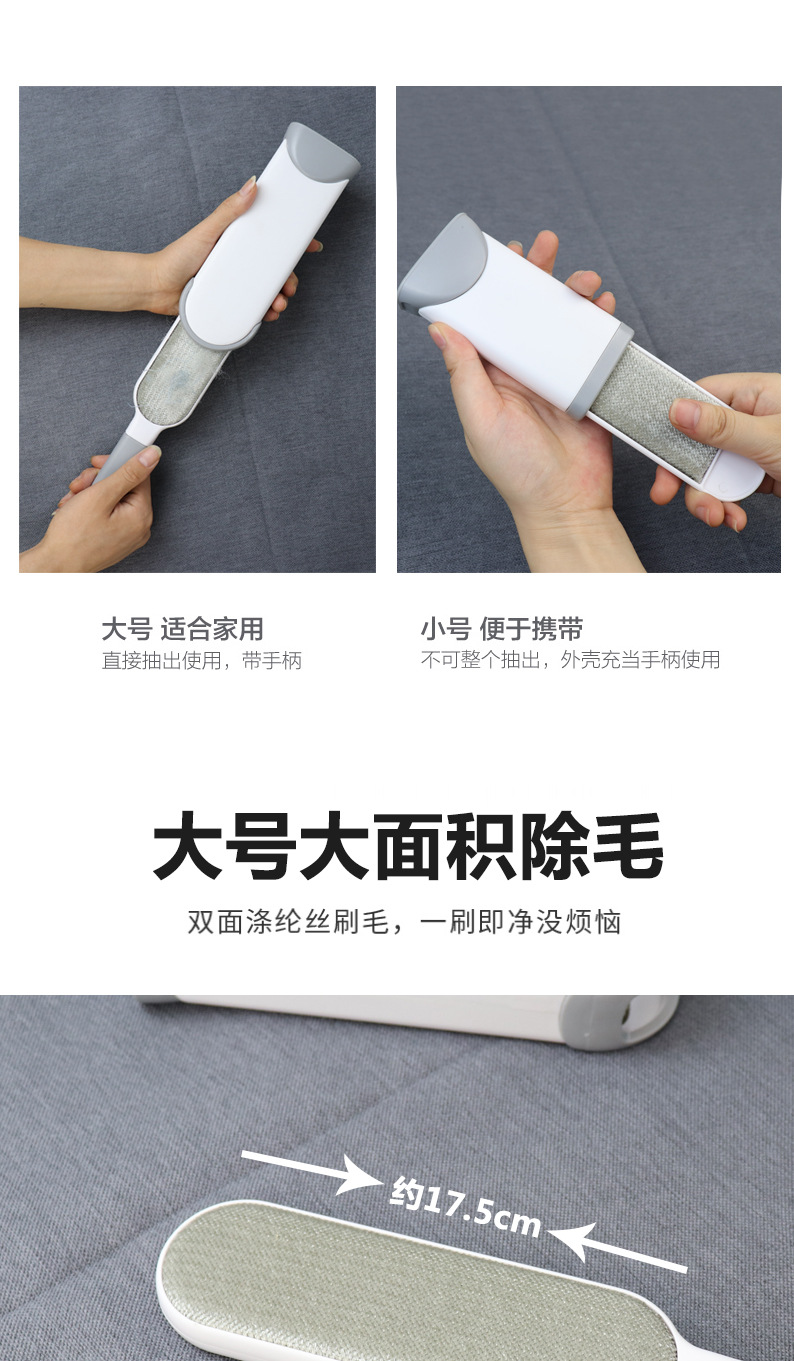 大号 适合家用
直接抽出使用，带手柄

小号 便于携带
不可整个抽出，外壳充当手柄使用

大号大面积除毛
双面涤纶丝刷毛，一刷即净没烦恼

约17.5cm