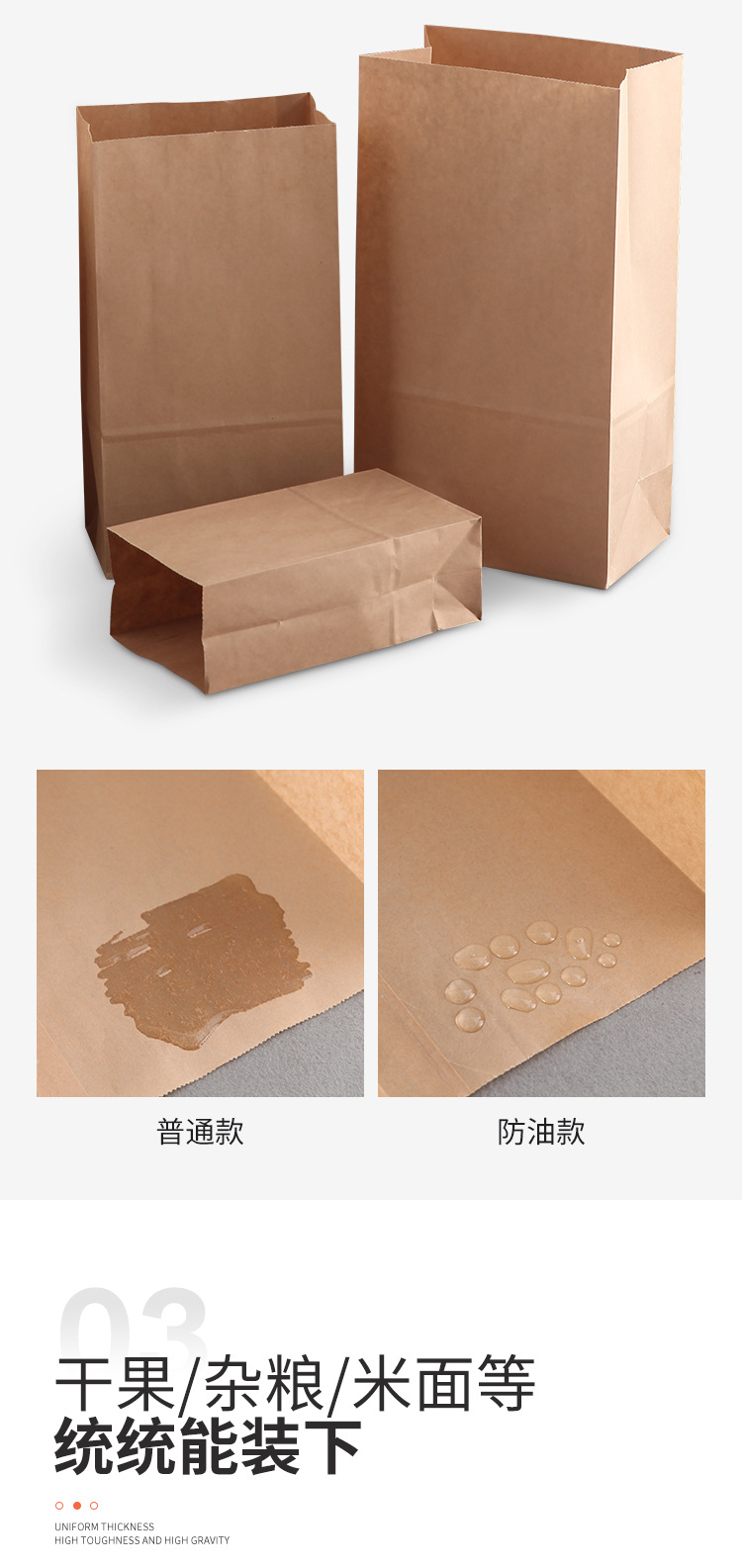 普通款

防油款

03

干果/杂粮/米面等
统统能装下

UNIFORM THICKNESS
HIGH TOUGHNESS AND HIGH GRAVITY