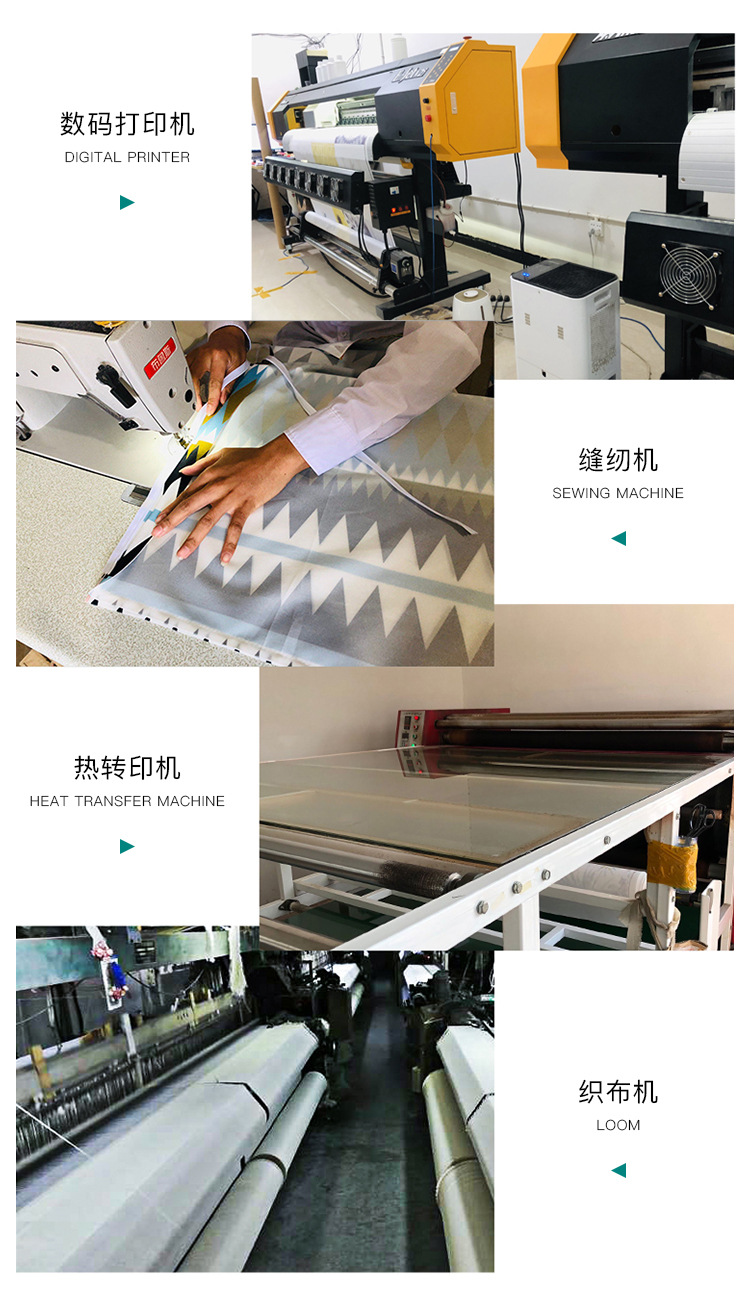 数码打印机
DIGITAL PRINTER

缝纫机
SEWING MACHINE

热转印机
HEAT TRANSFER MACHINE

织布机
LOOM