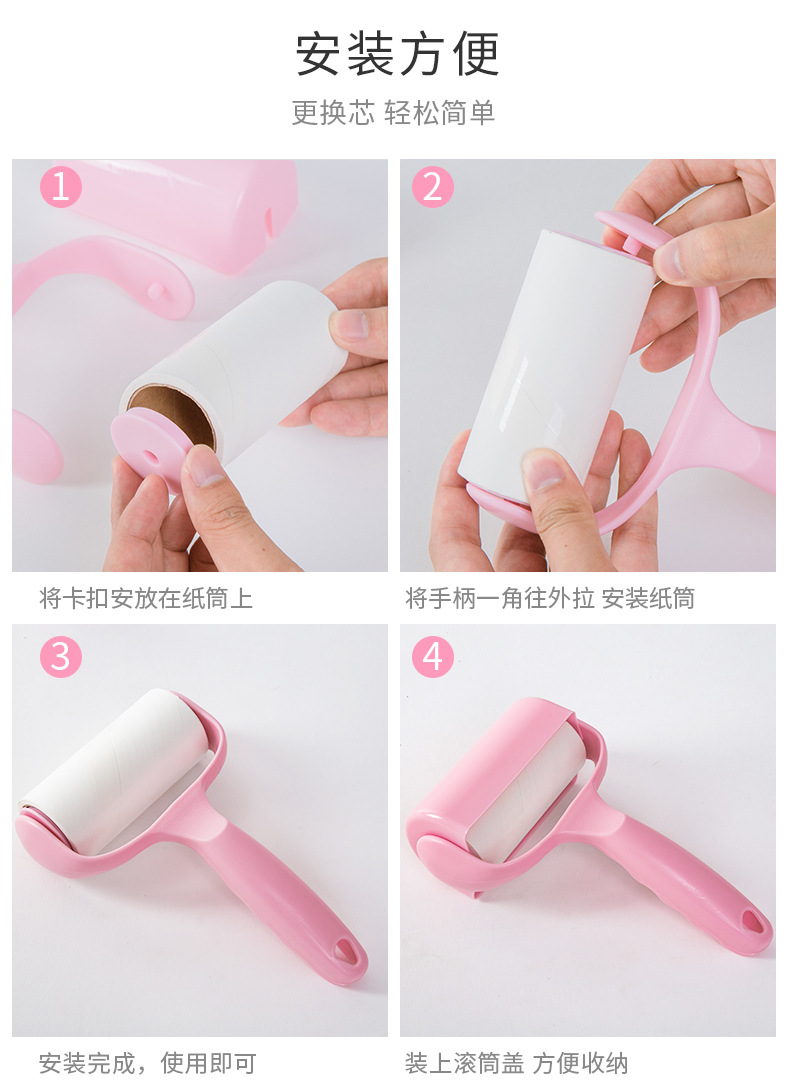 安装方便

更换芯 轻松简单

1

将卡扣安放在纸筒上

2

将手柄一角往外拉 安装纸筒

3

安装完成，使用即可

4

装上滚筒盖 方便收纳