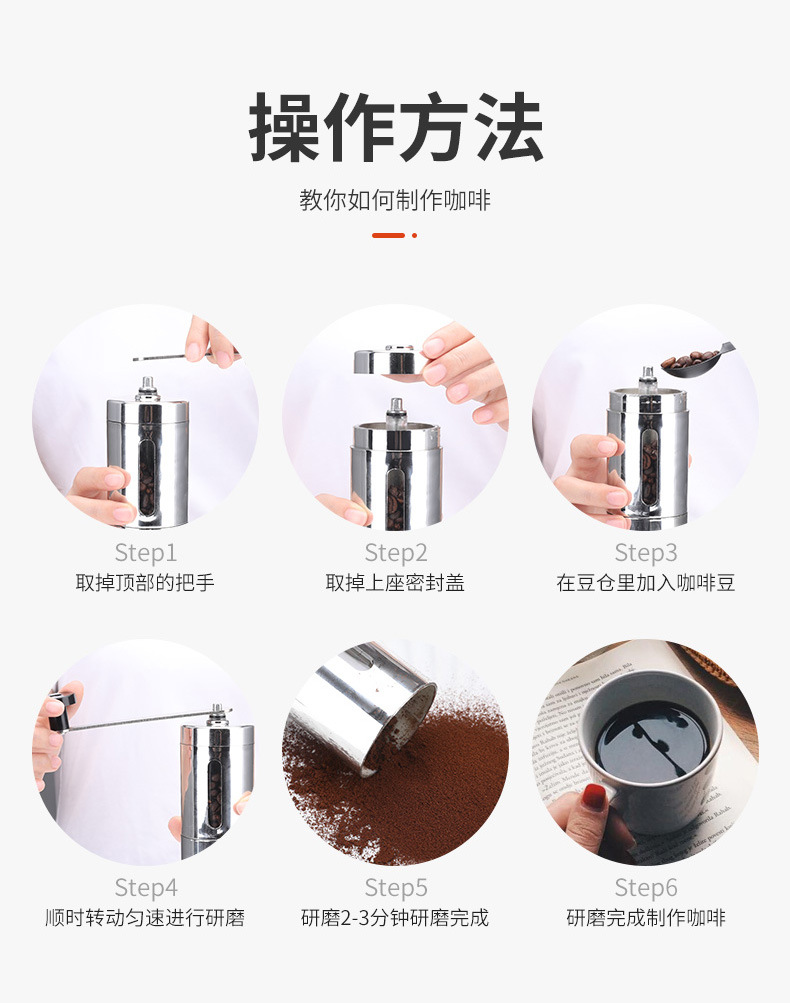 操作方法

教你如何制作咖啡

Step1
取掉顶部的把手

Step2
取掉上座密封盖

Step3
在豆仓里加入咖啡豆

Step4
顺时转动匀速进行研磨

Step5
研磨2-3分钟研磨完成

Step6
研磨完成制作咖啡