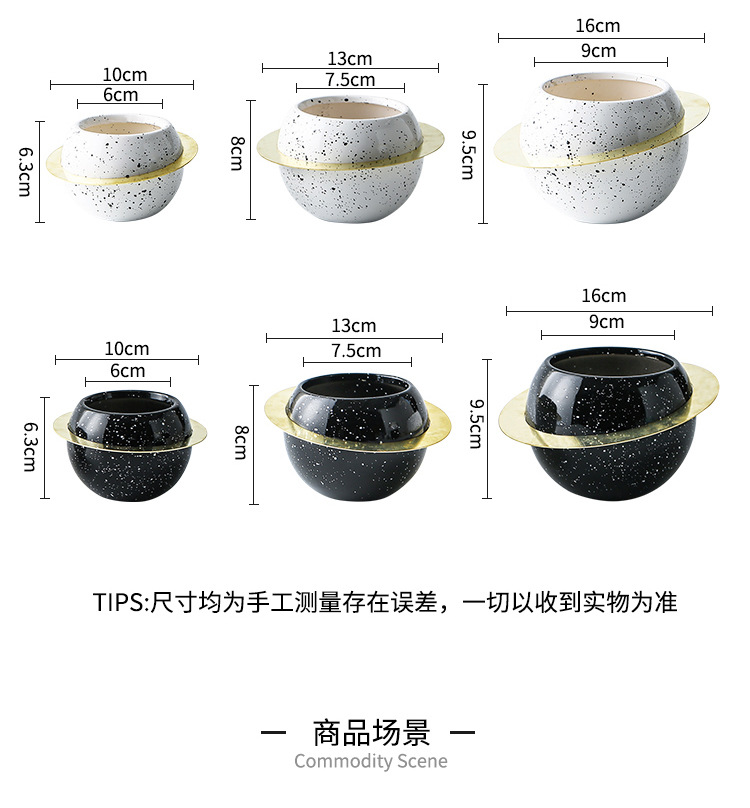 10cm
6cm
6.3cm

13cm
7.5cm
8cm

16cm
9cm
9.5cm

10cm
6cm
6.3cm

13cm
7.5cm
8cm

16cm
9cm
9.5cm

TIPS:尺寸均为手工测量存在误差，一切以收到实物为准

— 商品场景 —
Commodity Scene