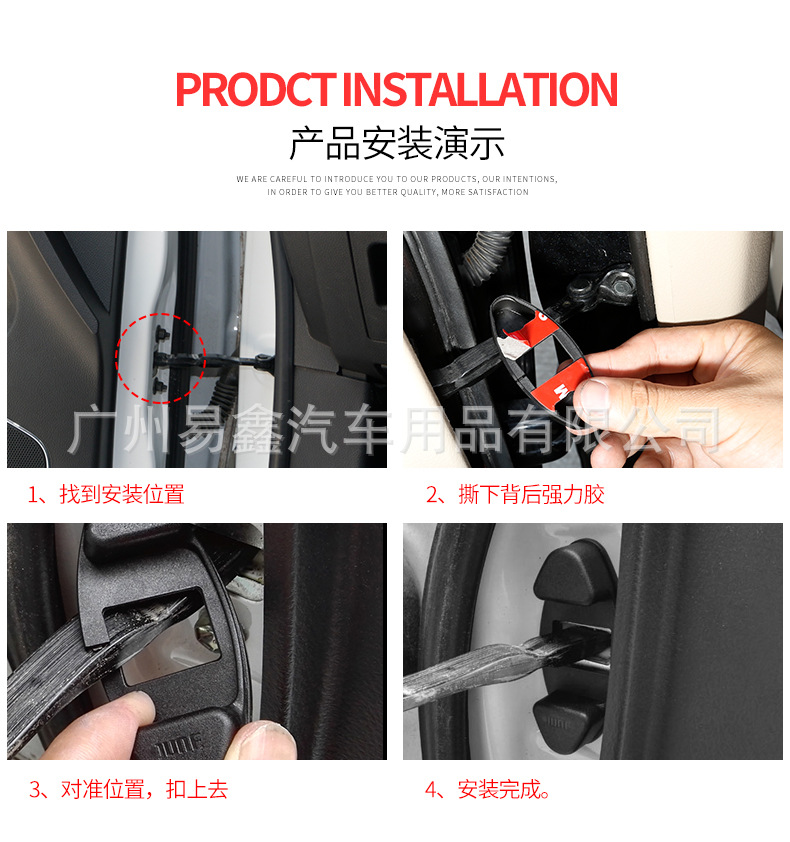 PRODCT INSTALLATION

产品安装演示

WE ARE CAREFUL TO INTRODUCE YOU TO OUR PRODUCTS, OUR INTENTIONS, IN ORDER TO GIVE YOU BETTER QUALITY, MORE SATISFACTION

广州易鑫汽车用品有限公司

1、找到安装位置

2、撕下背后强力胶

3、对准位置，扣上去

4、安装完成。