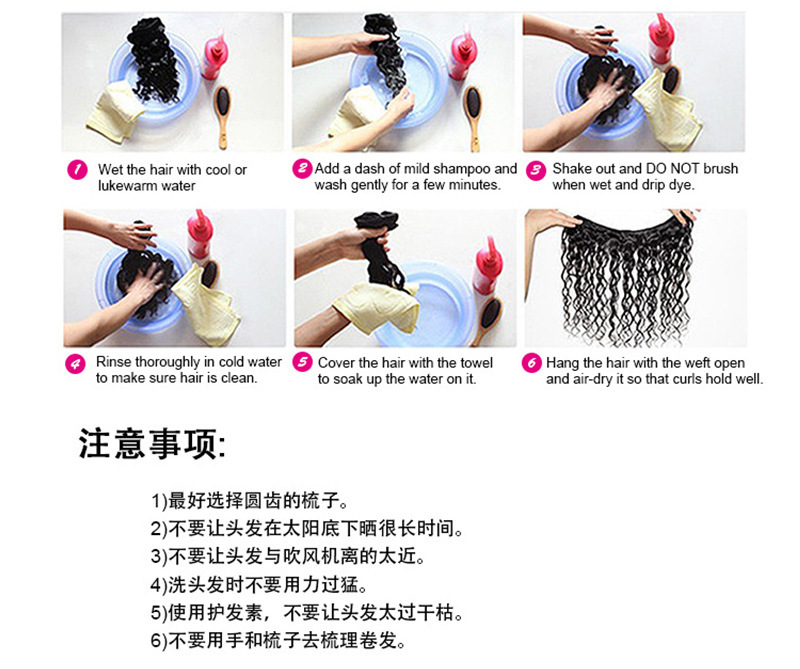 1 Wet the hair with cool or lukewarm water

2 Add a dash of mild shampoo and wash gently for a few minutes.

3 Shake out and DO NOT brush when wet and drip dye.

4 Rinse thoroughly in cold water to make sure hair is clean.

5 Cover the hair with the towel to soak up the water on it.

6 Hang the hair with the weft open and air-dry it so that curls hold well.

注意事项:

1)最好选择圆齿的梳子。
2)不要让头发在太阳底下晒很长时间。
3)不要让头发与吹风机离的太近。
4)洗头发时不要用力过猛。
5)使用护发素，不要让头发太过干枯。
6)不要用手和梳子去梳理卷发。