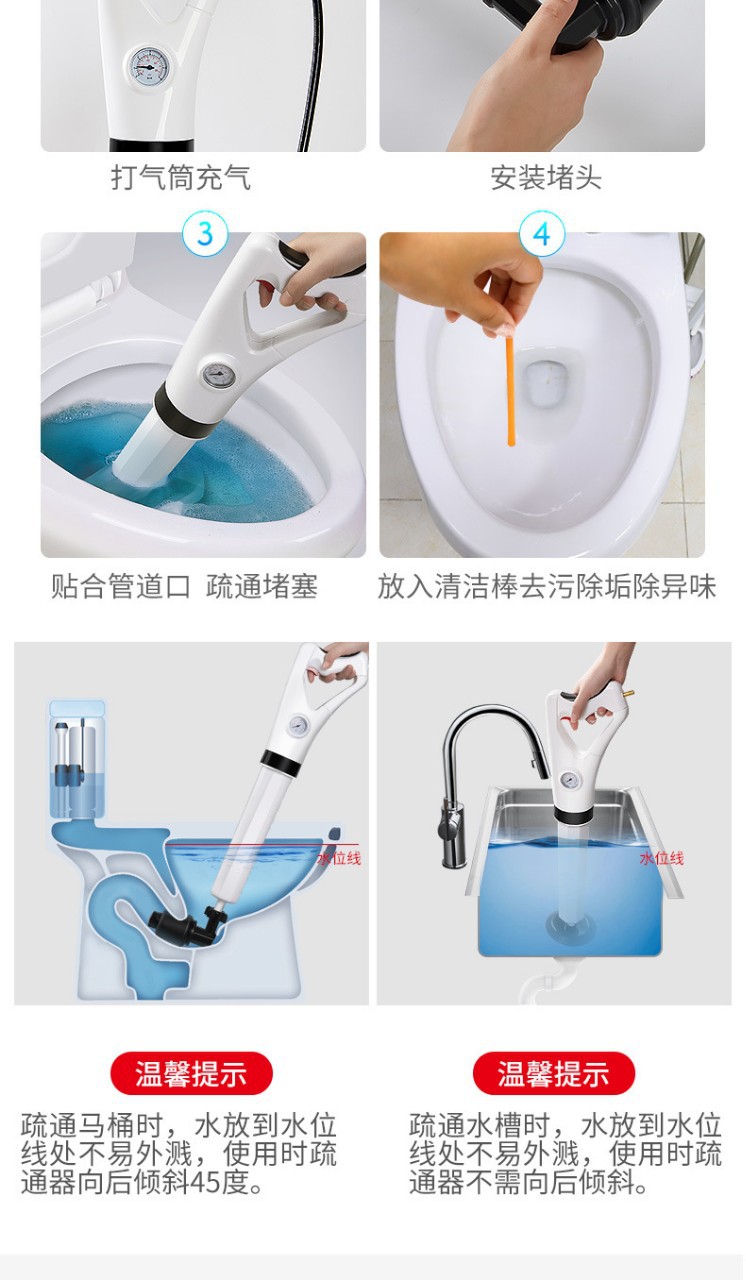 打气筒充气

安装堵头

3

4

贴合管道口 疏通堵塞

放入清洁棒去污除垢除异味

水位线

水位线

温馨提示

疏通马桶时，水放到水位线处不易外溅，使用时疏通器向后倾斜45度。

温馨提示

疏通水槽时，水放到水位线处不易外溅，使用时疏通器不需向后倾斜。