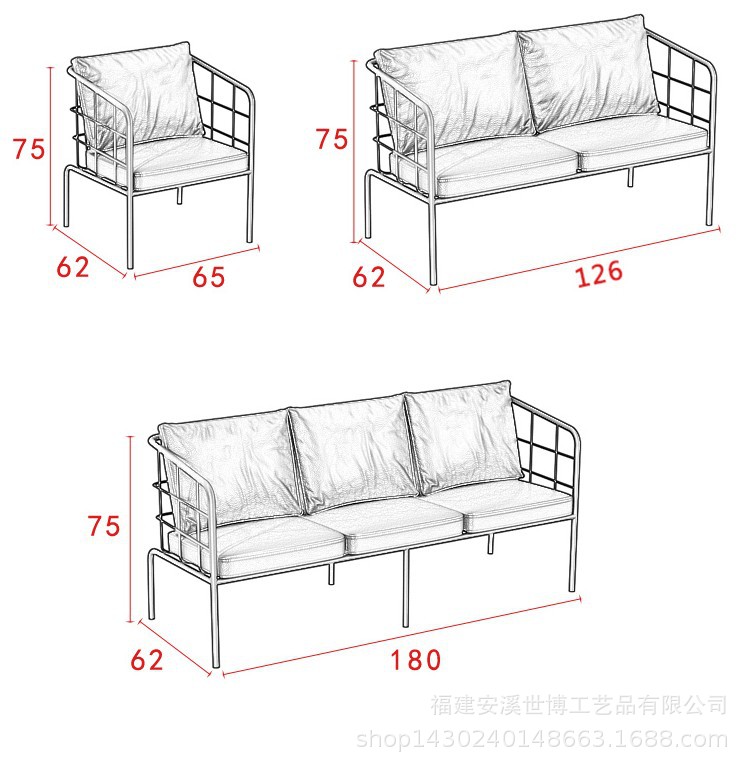 75

62

65

75

62

126

75

62

180

福建安溪世博工艺品有限公司
shop1430240148663.1688.com