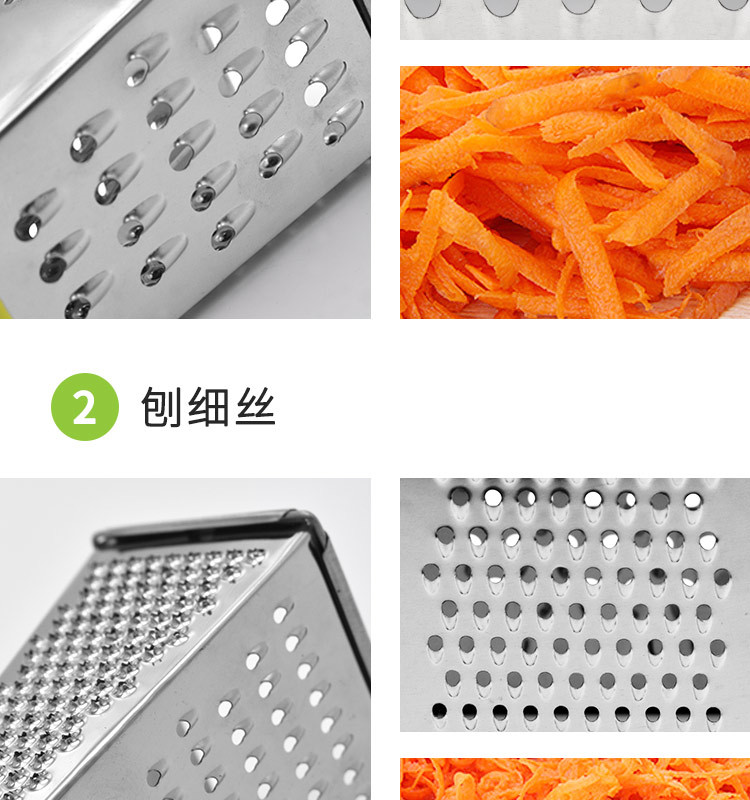 2 刨细丝