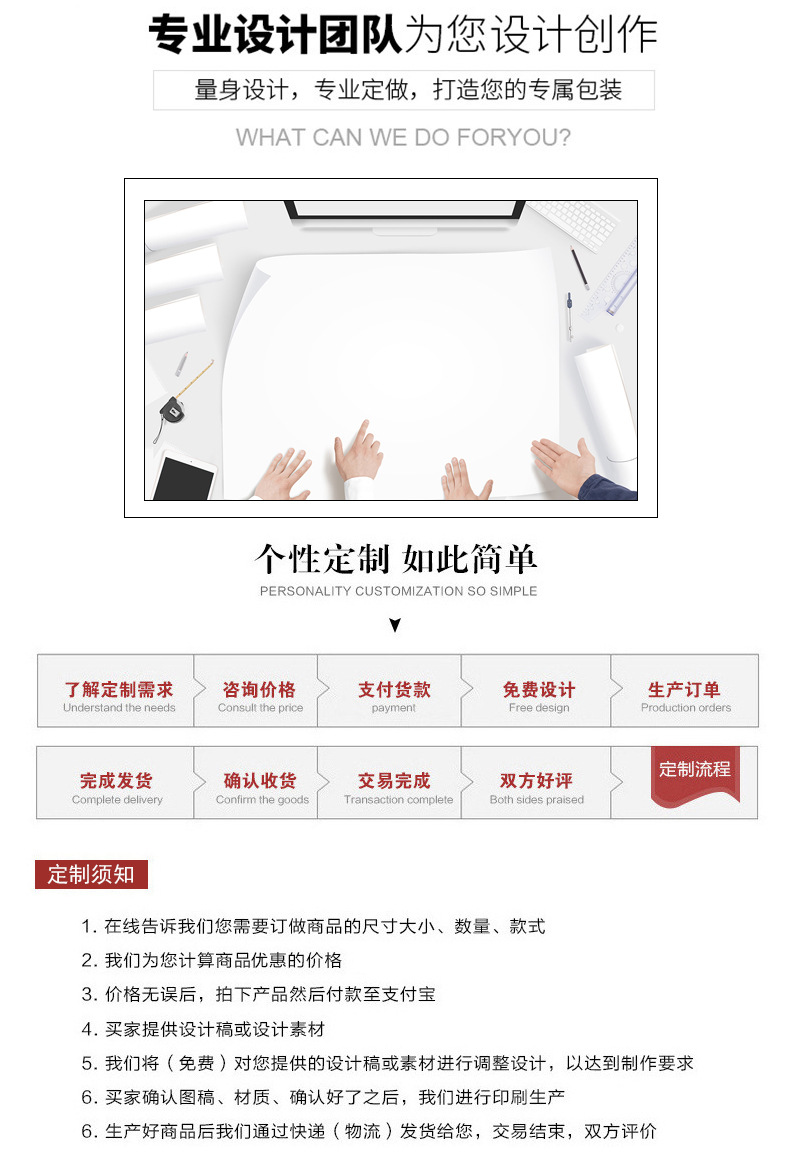 专业设计团队为您设计创作

量身设计，专业定做，打造您的专属包装

WHAT CAN WE DO FORYOU?

个性定制 如此简单

PERSONALITY CUSTOMIZATION SO SIMPLE

了解定制需求
Understand the needs

咨询价格
Consult the price

支付货款
payment

免费设计
Free design

生产订单
Production orders

完成发货
Complete delivery

确认收货
Confirm the goods

交易完成
Transaction complete

双方好评
Both sides praised

定制流程

定制须知

1. 在线告诉我们您需要订做商品的尺寸大小、数量、款式

2. 我们为您计算商品优惠的价格

3. 价格无误后，拍下产品然后付款至支付宝

4. 买家提供设计稿或设计素材

5. 我们将（免费）对您提供的设计稿或素材进行调整设计，以达到制作要求

6. 买家确认图稿、材质、确认好了之后，我们进行印刷生产

6. 生产好商品后我们通过快递（物流）发货给您，交易结束，双方评价