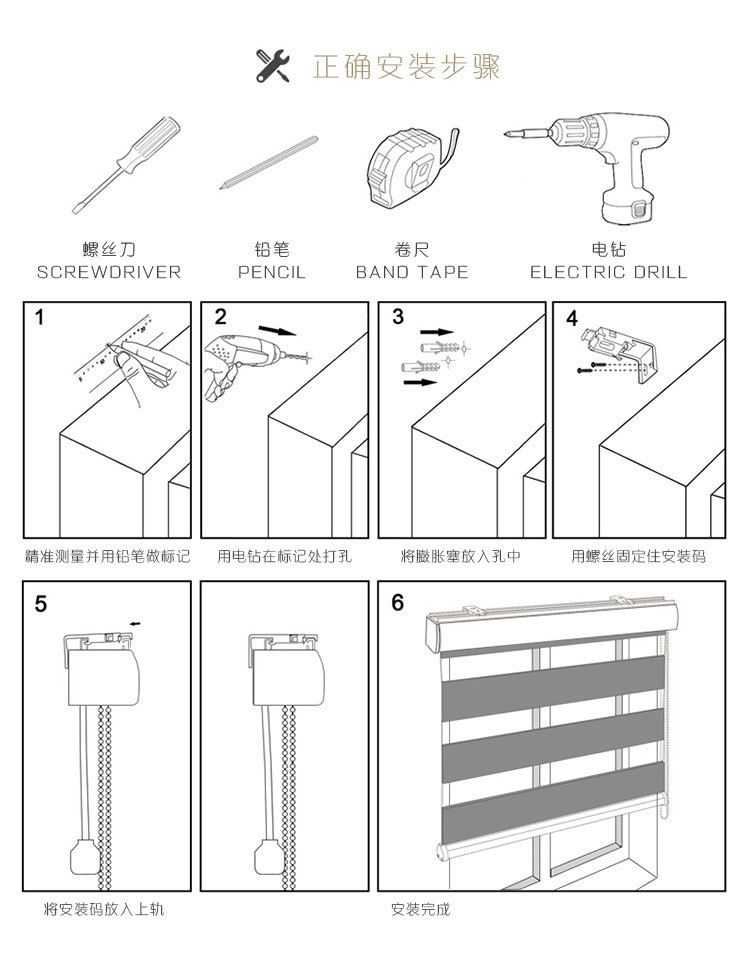 正确安装步骤

螺丝刀
SCREWDRIVER

铅笔
PENCIL

卷尺
BAND TAPE

电钻
ELECTRIC DRILL

1

精准测量并用铅笔做标记

2

用电钻在标记处打孔

3

将膨胀塞放入孔中

4

用螺丝固定住安装码

5

将安装码放入上轨

6

安装完成