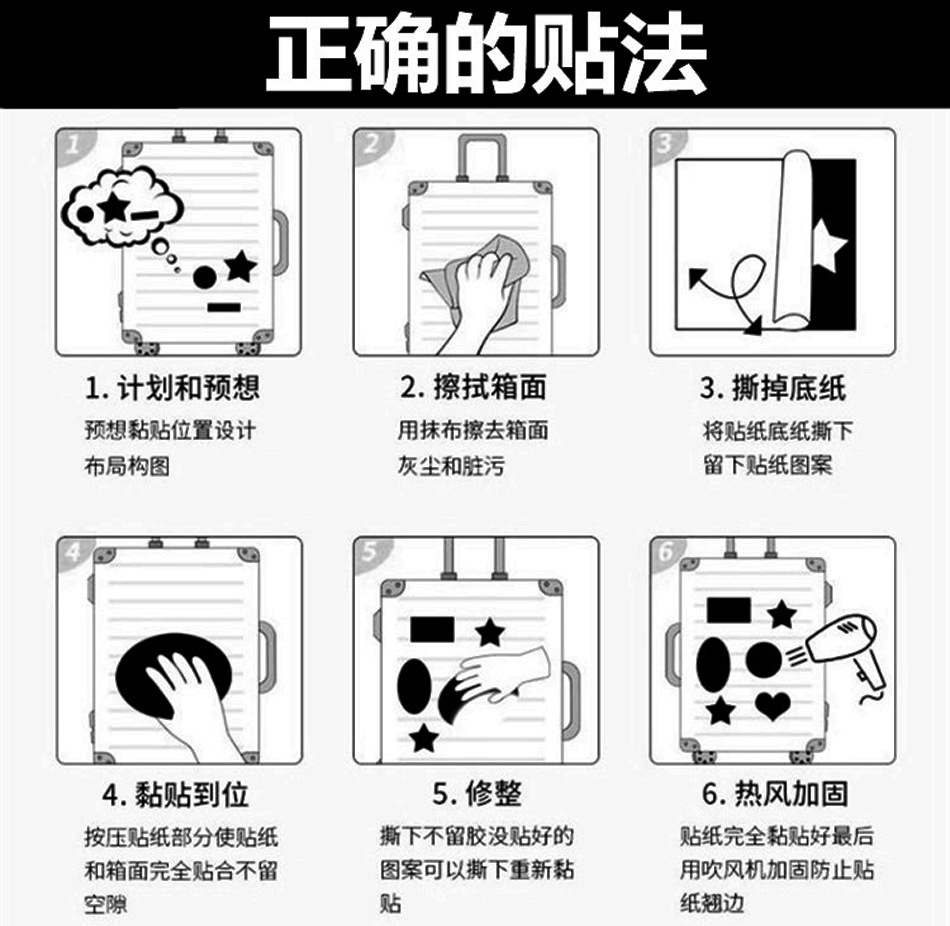 正确的贴法

1

1. 计划和预想

预想黏贴位置设计布局构图

2

2. 擦拭箱面

用抹布擦去箱面灰尘和脏污

3

3. 撕掉底纸

将贴纸底纸撕下留下贴纸图案

4

4. 黏贴到位

按压贴纸部分使贴纸和箱面完全贴合不留空隙

5

5. 修整

撕下不留胶没贴好的图案可以撕下重新黏贴

6

6. 热风加固

贴纸完全黏贴好最后用吹风机加固防止贴纸翘边