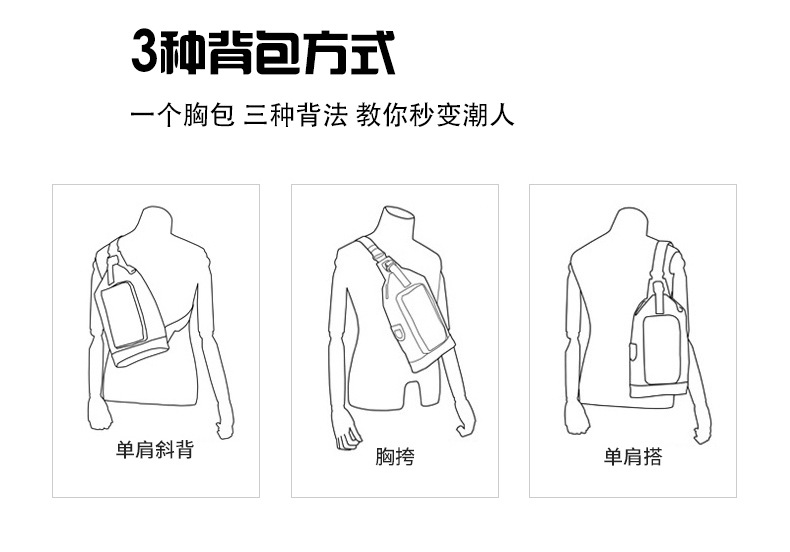 3种背包方式

一个胸包 三种背法 教你秒变潮人

单肩斜背

胸挎

单肩搭