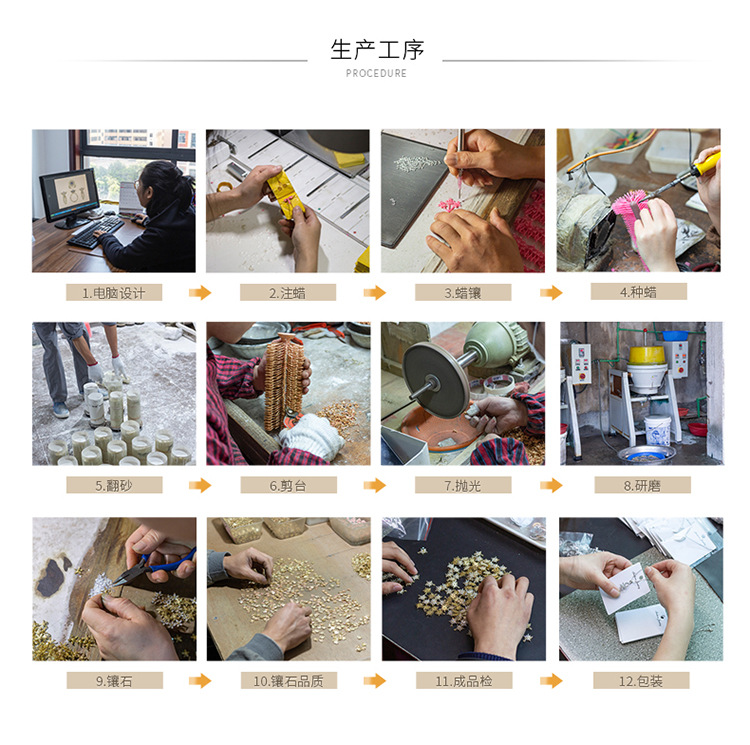 生产工序
PROCEDURE

1.电脑设计

2.注蜡

3.蜡镶

4.种蜡

5.翻砂

6.剪台

7.抛光

8.研磨

9.镶石

10.镶石品质

11.成品检

12.包装