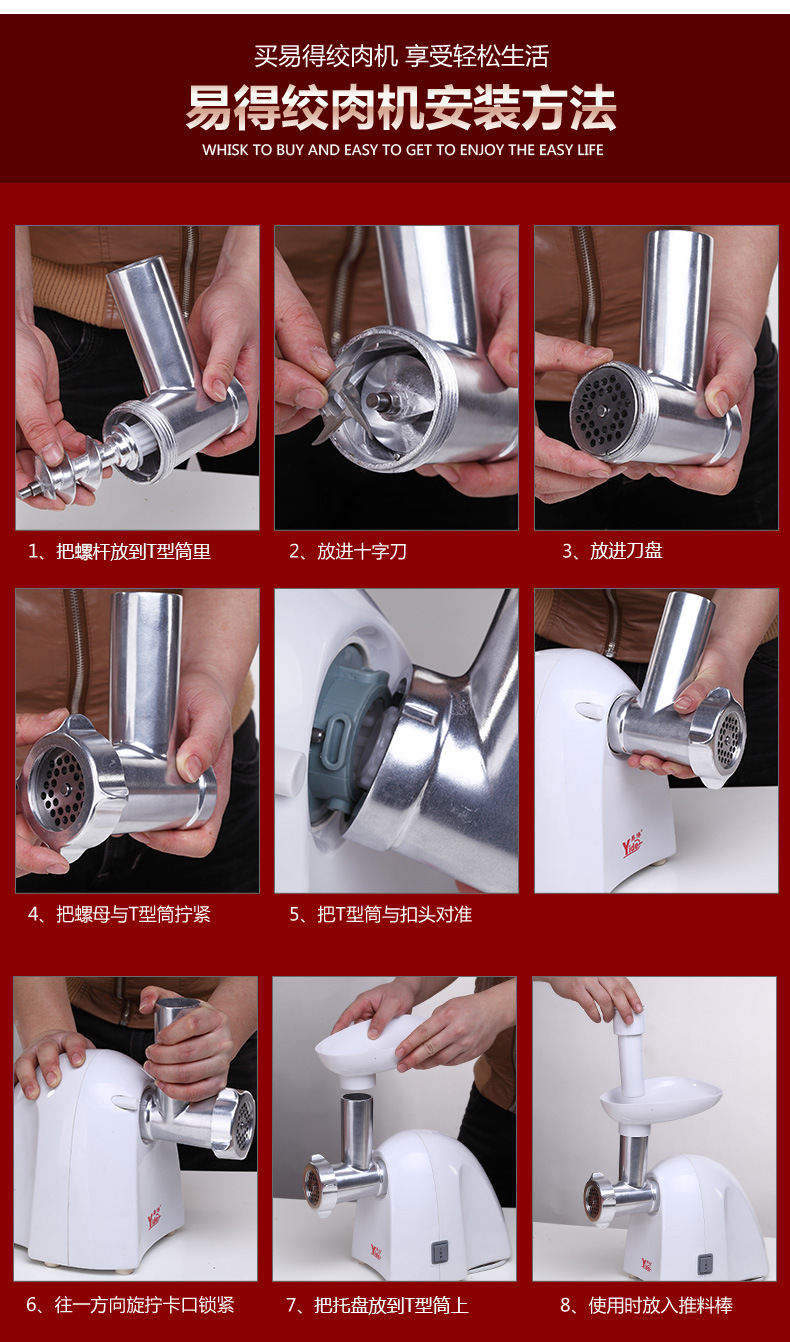 买易得绞肉机 享受轻松生活
易得绞肉机安装方法
WHISK TO BUY AND EASY TO GET TO ENJOY THE EASY LIFE

1、把螺杆放到T型筒里
2、放进十字刀
3、放进刀盘
4、把螺母与T型筒拧紧
5、把T型筒与扣头对准
6、往一方向旋拧卡口锁紧
7、把托盘放到T型筒上
8、使用时放入推料棒