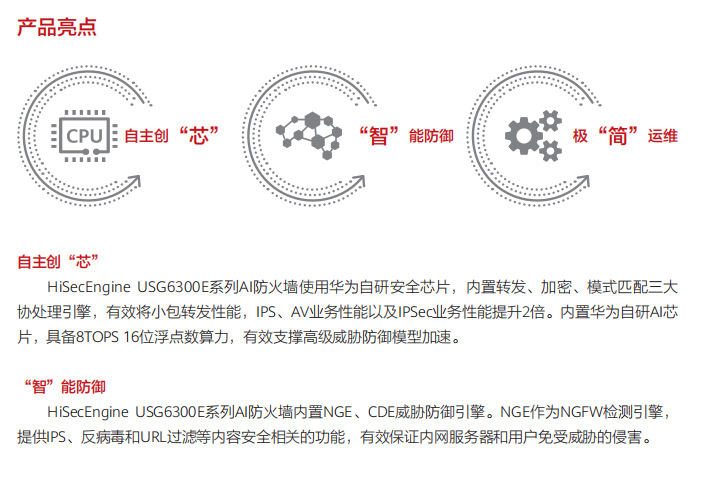 产品亮点

CPU 自主创“芯”

“智”能防御

极“简”运维

自主创“芯”

HiSecEngine USG6300E系列AI防火墙使用华为自研安全芯片，内置转发、加密、模式匹配三大协处理引擎，有效将小包转发性能，IPS、AV业务性能以及IPSec业务性能提升2倍。内置华为自研AI芯片，具备8TOPS 16位浮点数算力，有效支撑高级威胁防御模型加速。

“智”能防御

HiSecEngine USG6300E系列AI防火墙内置NGE、CDE威胁防御引擎。NGE作为NGFW检测引擎，提供IPS、反病毒和URL过滤等内容安全相关的功能，有效保证内网服务器和用户免受威胁的侵害。