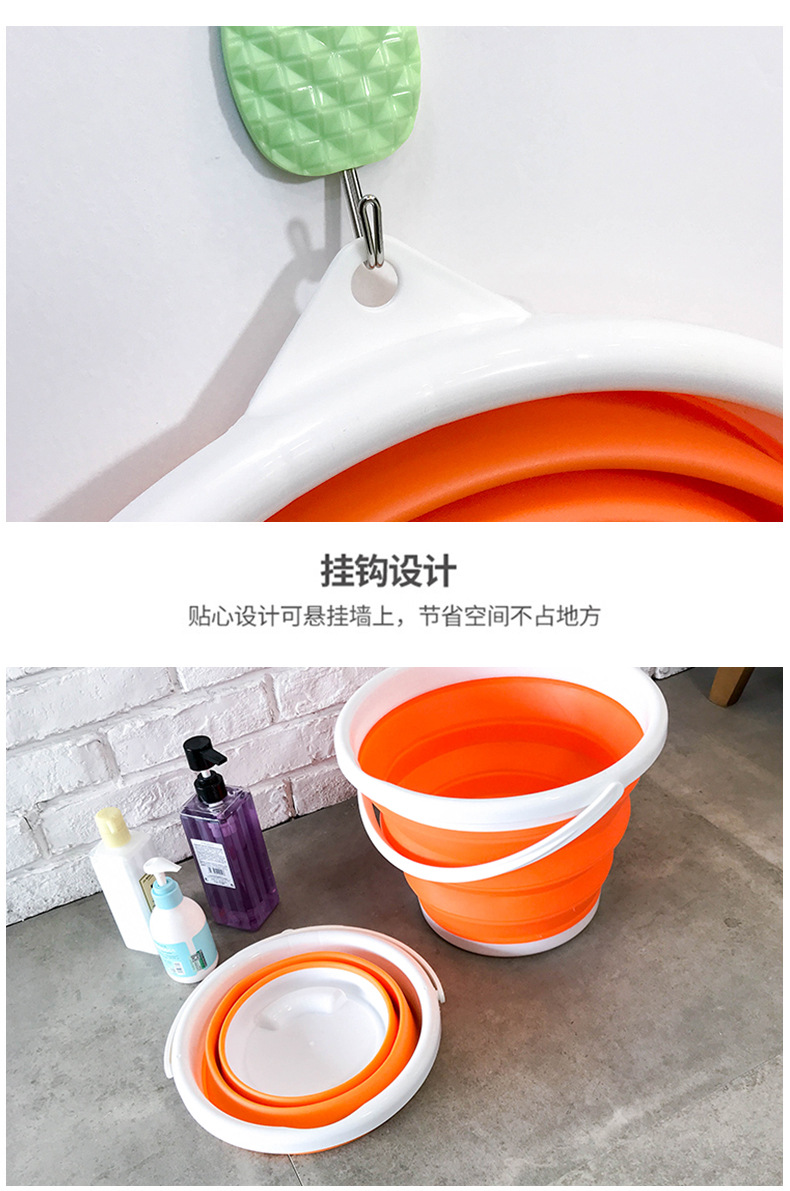 挂钩设计

贴心设计可悬挂墙上，节省空间不占地方