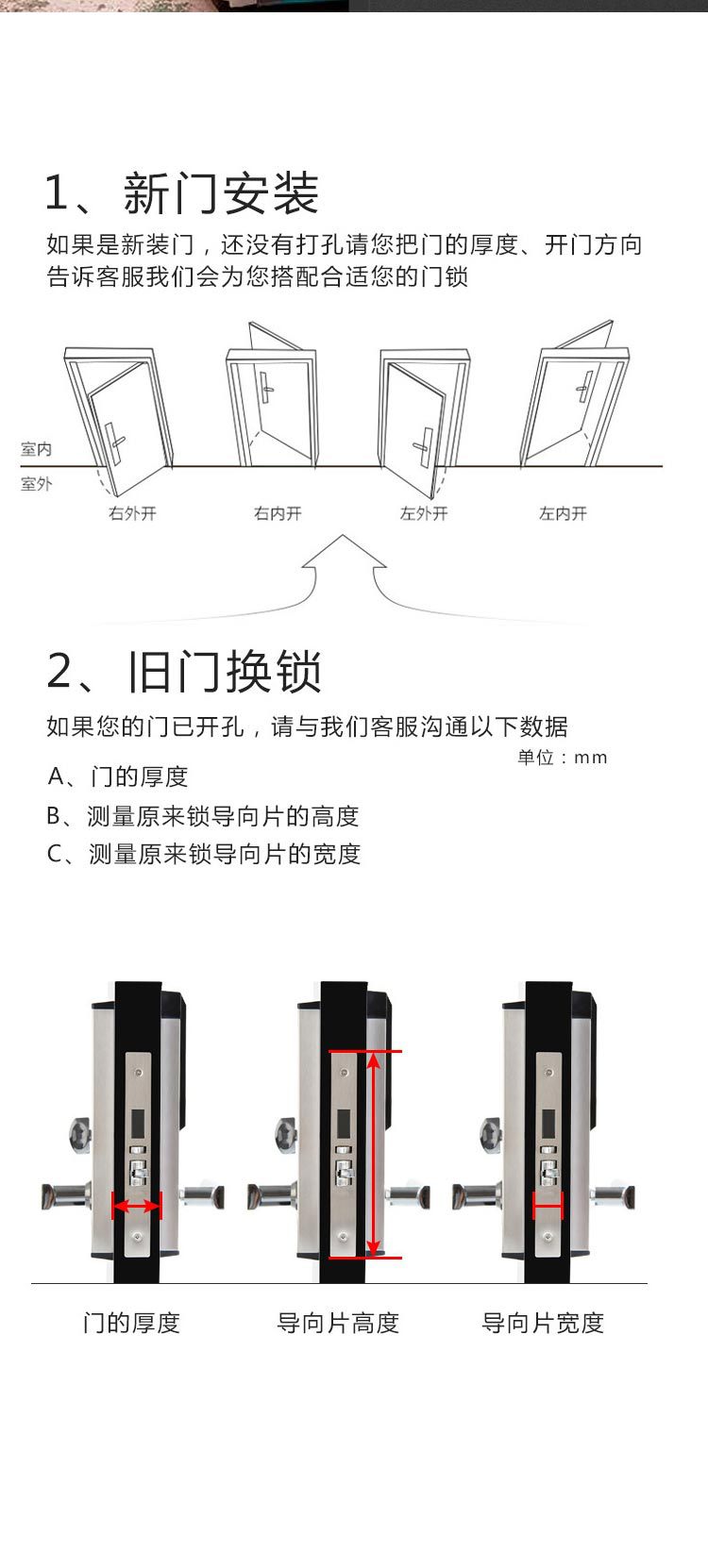 1、新门安装
如果是新装门，还没有打孔请您把门的厚度、开门方向告诉客服我们会为您搭配合适您的门锁

室内
室外
右外开
右内开
左外开
左内开

2、旧门换锁
如果您的门已开孔，请与我们客服沟通以下数据
单位：mm
A、门的厚度
B、测量原来锁导向片的高度
C、测量原来锁导向片的宽度

门的厚度
导向片高度
导向片宽度