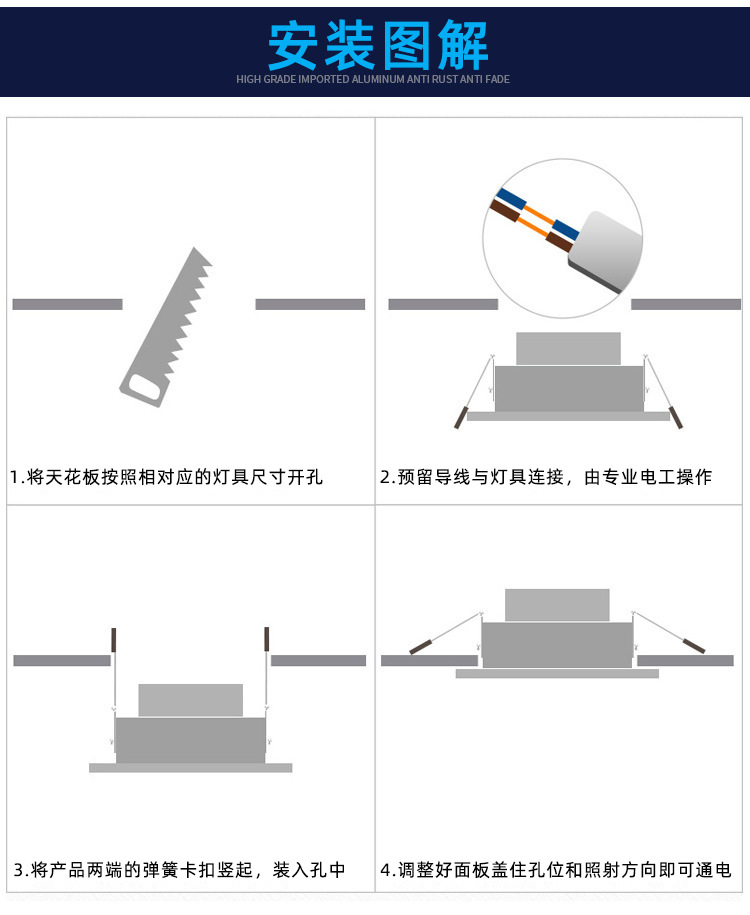 安装图解
HIGH GRADE IMPORTED ALUMINUM ANTI RUST ANTI FADE

1.将天花板按照相对应的灯具尺寸开孔

2.预留导线与灯具连接，由专业电工操作

3.将产品两端的弹簧卡扣竖起，装入孔中

4.调整好面板盖住孔位和照射方向即可通电