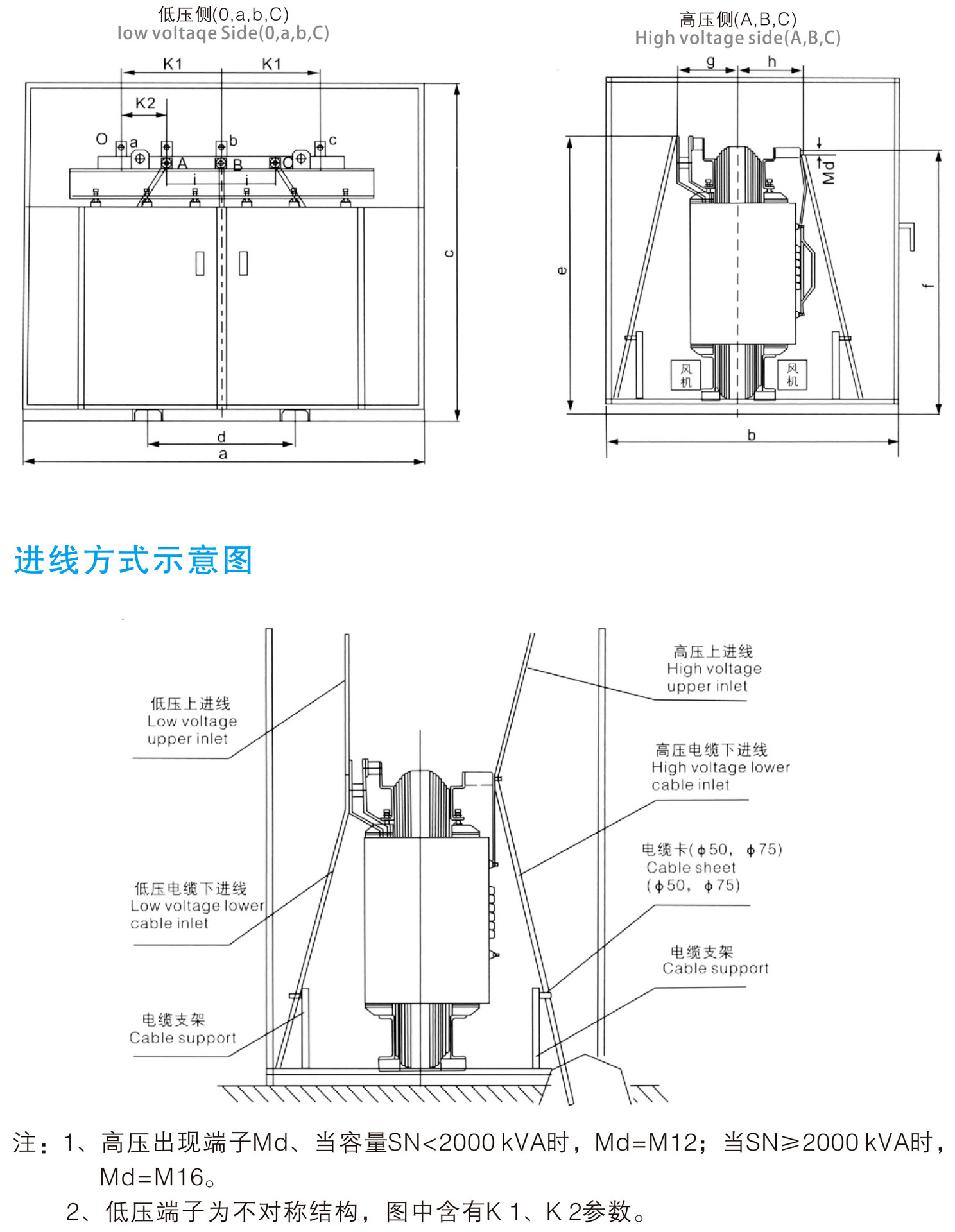 低压侧(0,a,b,C)
low voltaqe Side(0,a,b,C)

K1 K1
K2
O a b c
A B C
i i
c
d
a

高压侧(A,B,C)
High voltage side(A,B,C)

g h
Md
e
f
风机
风机
b

进线方式示意图

低压上进线
Low voltage upper inlet

低压电缆下进线
Low voltage lower cable inlet

电缆支架
Cable support

高压上进线
High voltage upper inlet

高压电缆下进线
High voltage lower cable inlet

电缆卡(ϕ50, ϕ75)
Cable sheet
(ϕ50, ϕ75)

电缆支架
Cable support

注：1、高压出现端子Md、当容量SN<2000 kVA时，Md=M12；当SN≥2000 kVA时，Md=M16。
2、低压端子为不对称结构，图中含有K 1、K 2参数。