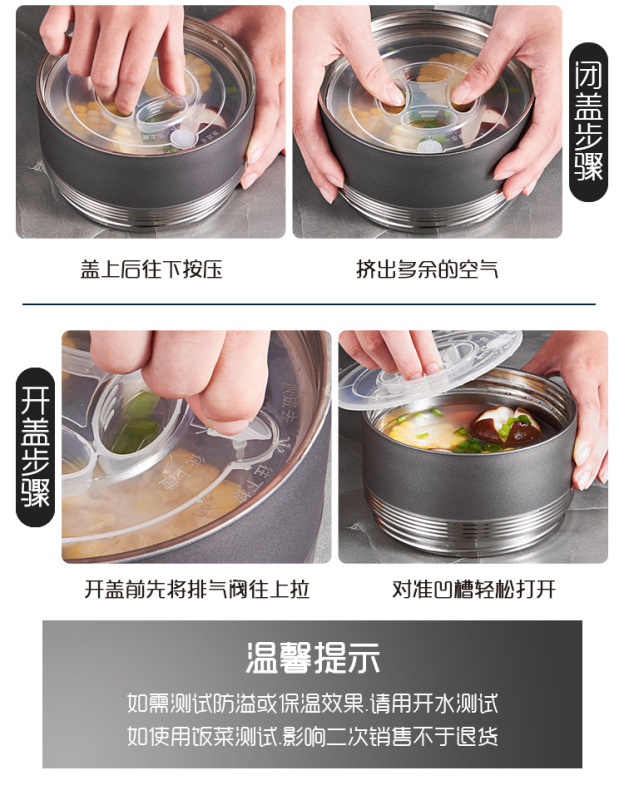 闭盖步骤

盖上后往下按压

挤出多余的空气

开盖步骤

开盖前先将排气阀往上拉

对准凹槽轻松打开

温馨提示

如需测试防溢或保温效果.请用开水测试

如使用饭菜测试.影响二次销售不于退货