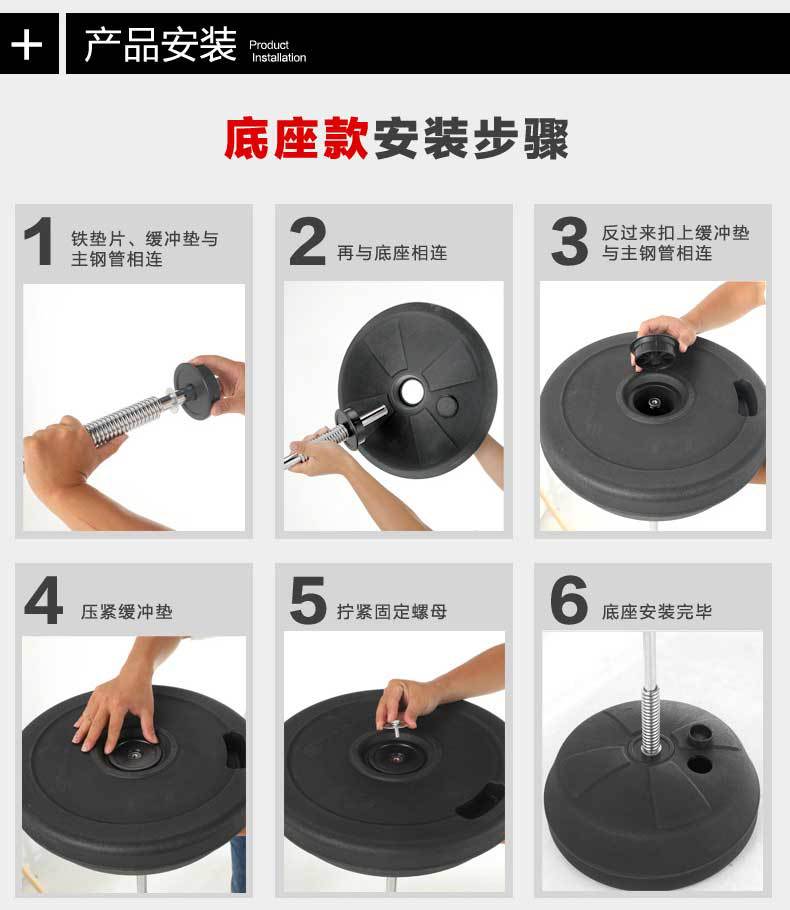 + 产品安装 Product Installation

底座款安装步骤

1 铁垫片、缓冲垫与主钢管相连

2 再与底座相连

3 反过来扣上缓冲垫与主钢管相连

4 压紧缓冲垫

5 拧紧固定螺母

6 底座安装完毕